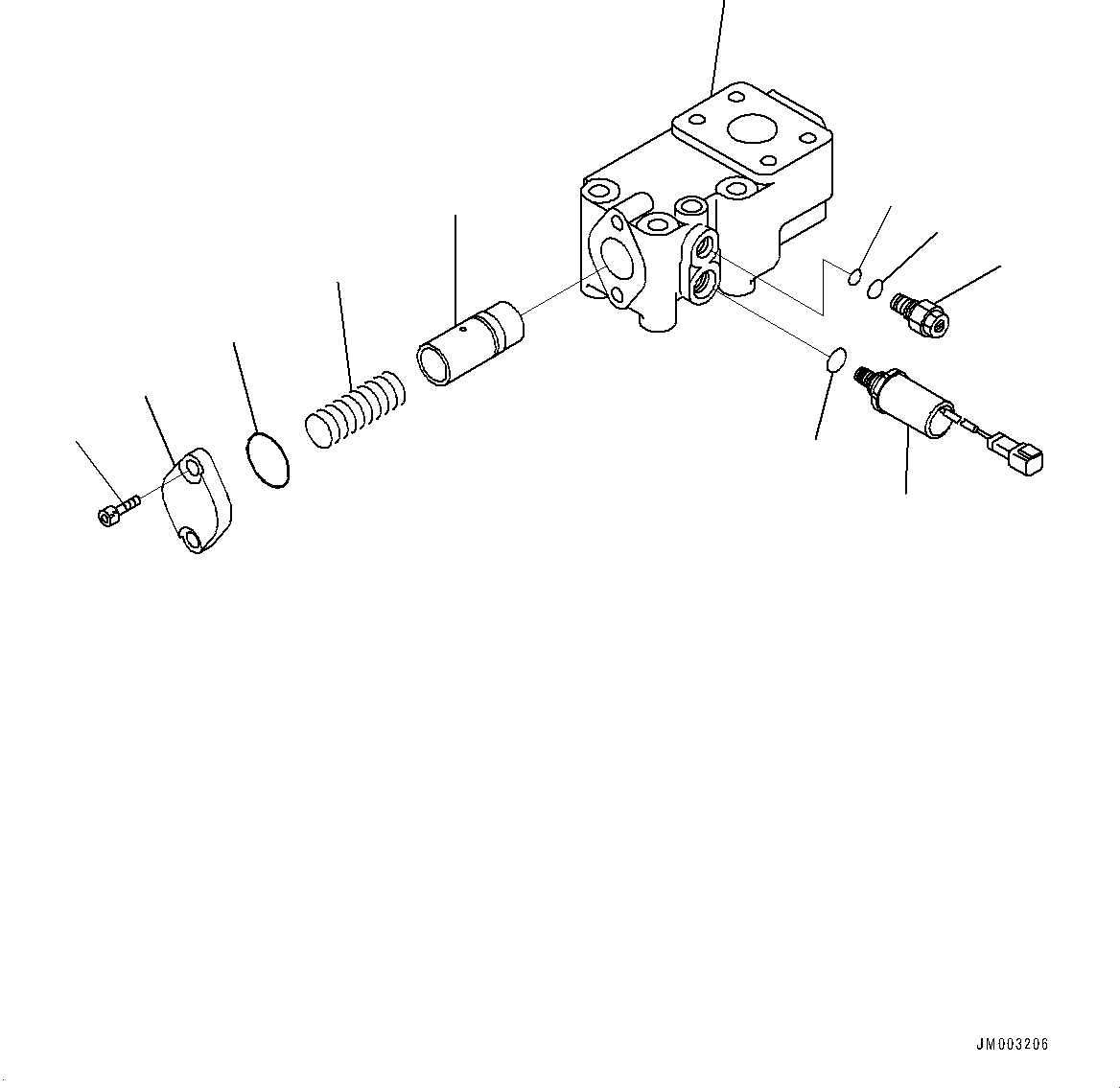 JM003206