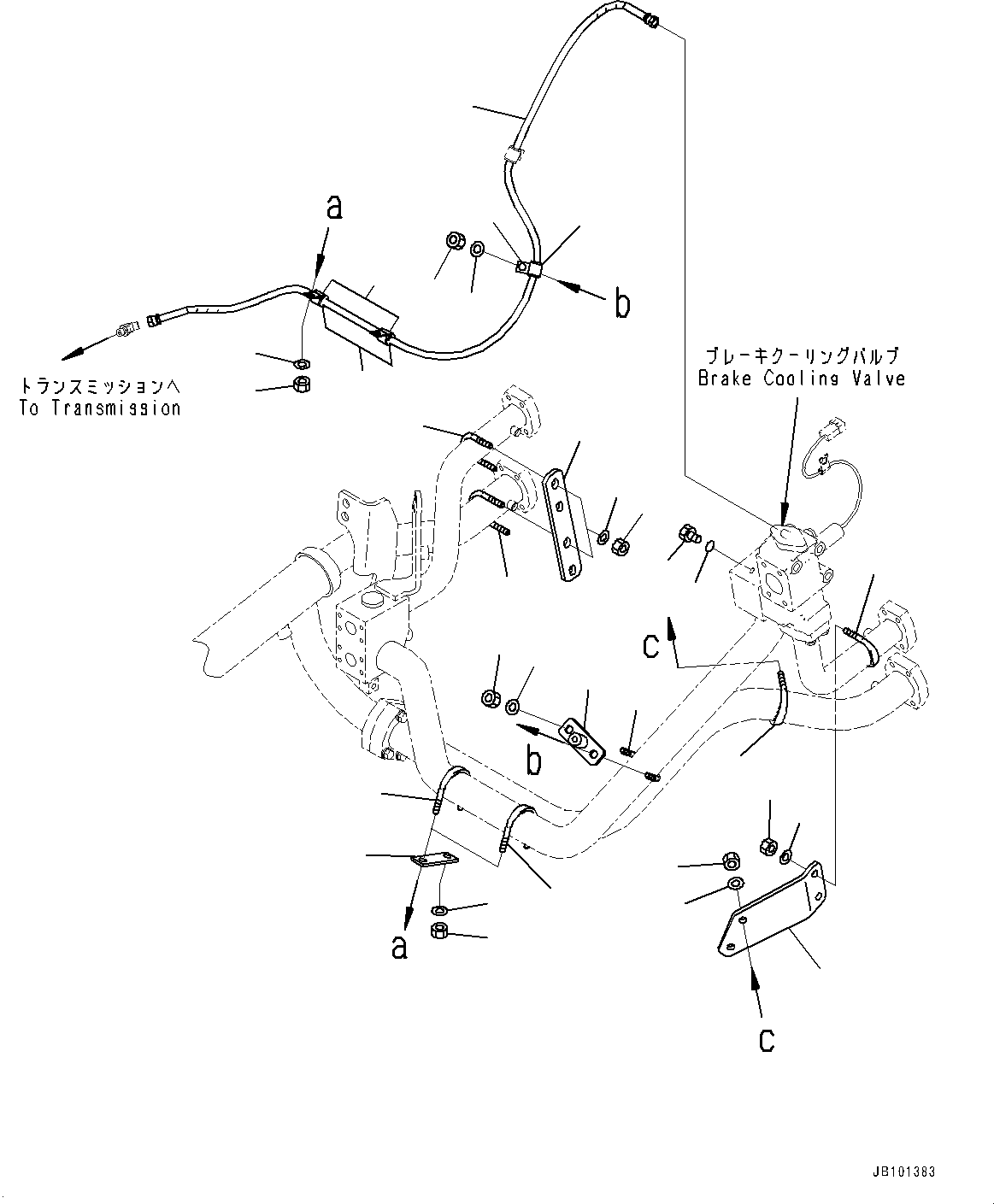 a

b

トランスミッションへ
To Transmission

ブレーキクーリングバルブ
Brake Cooling Valve

c

b

a

c

JB101383