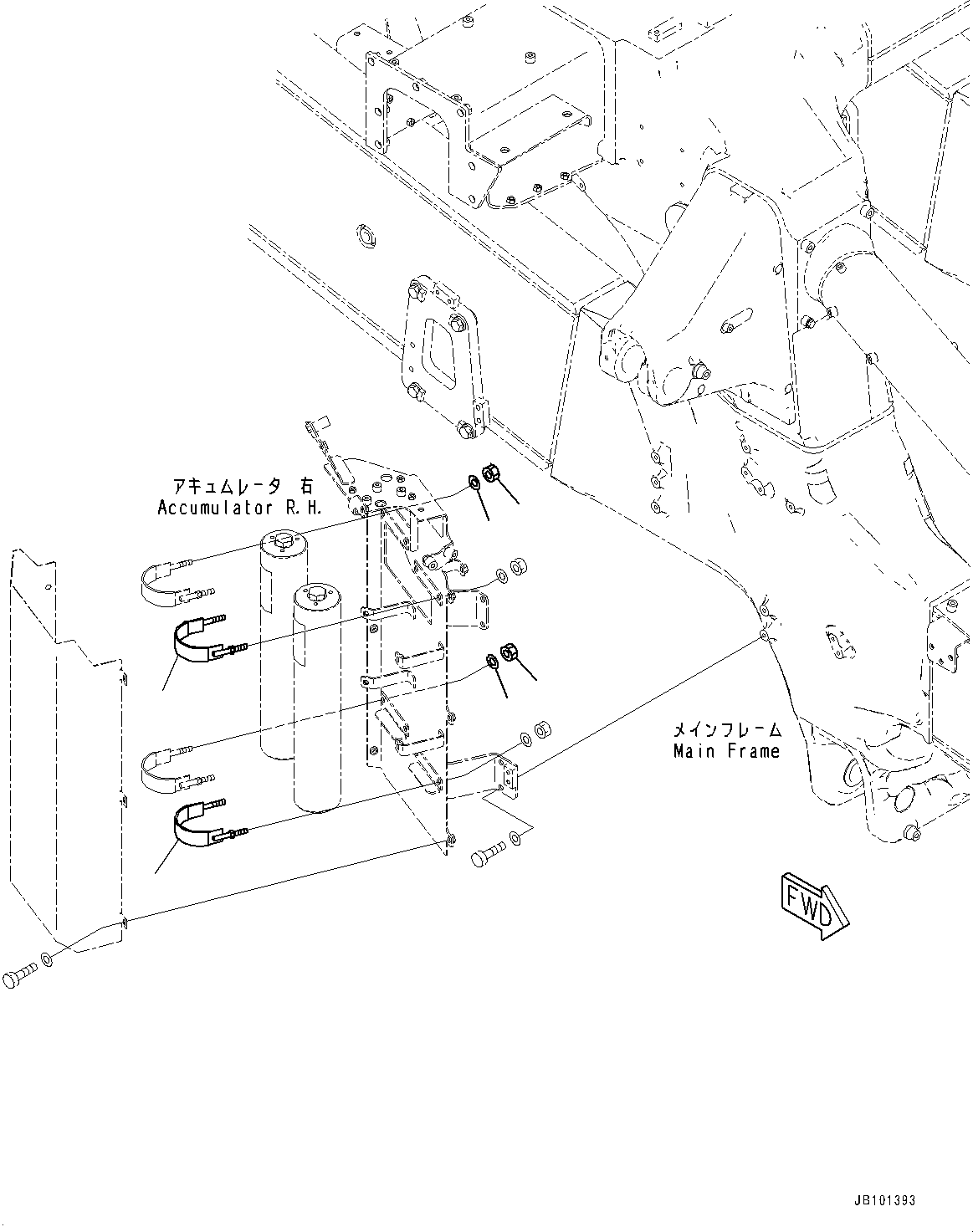 アキュムレータ 右
Accumulator R.H.

メインフレーム
Main Frame

FWD

JB101393