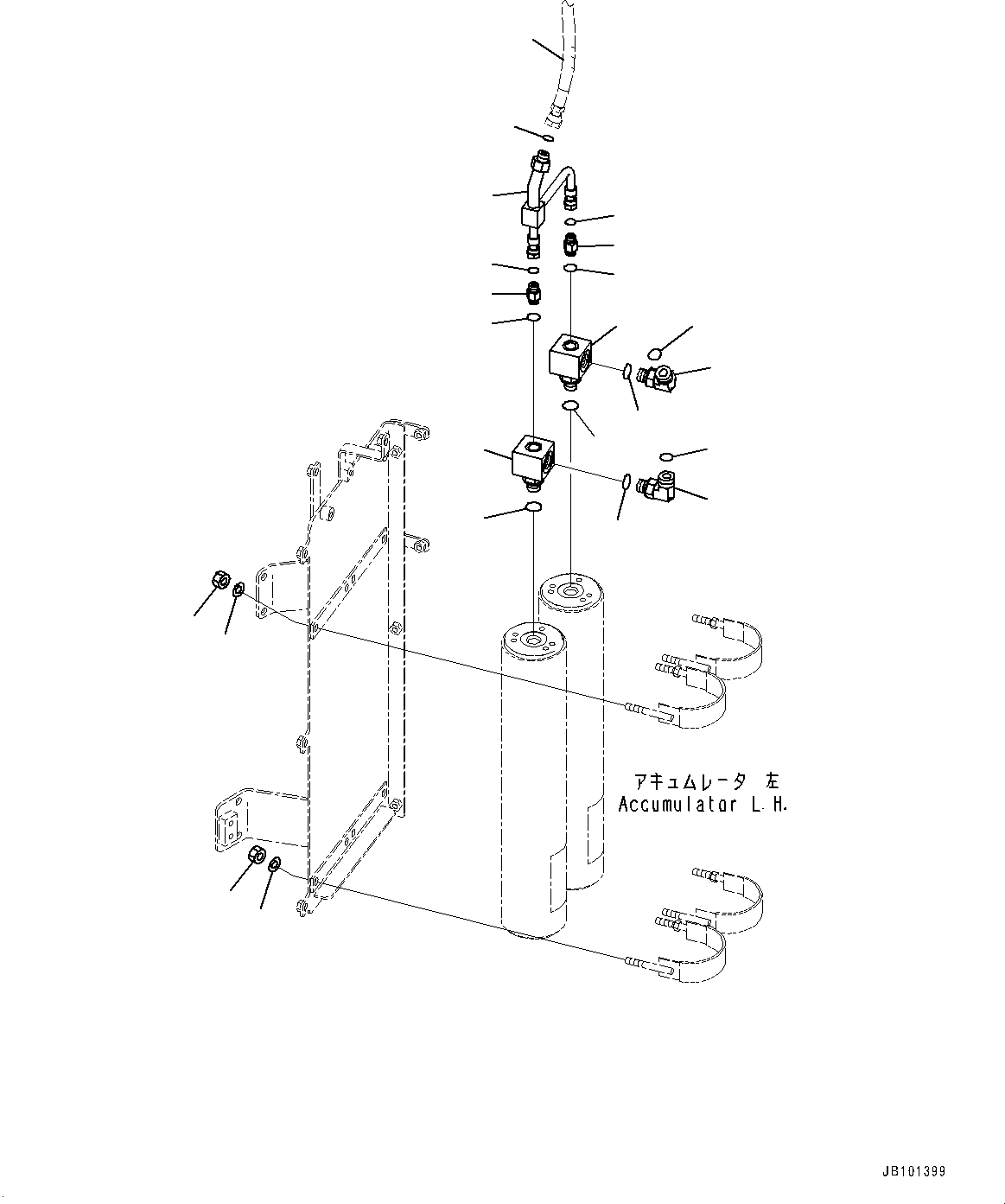 アキュムレータ 左
Accumulator L.H.

JB101399