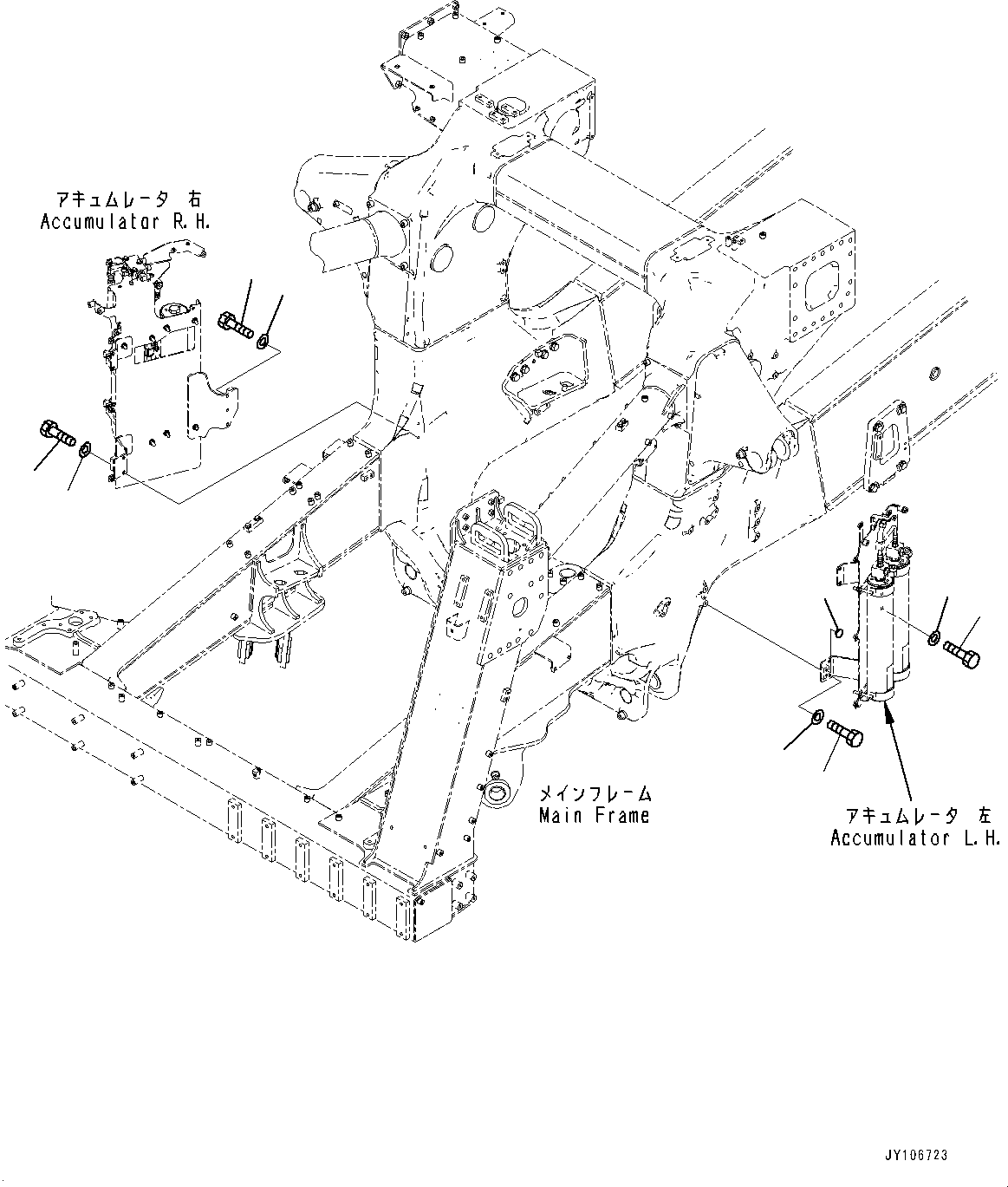 アキュムレータ 右
Accumulator R.H.

メインフレーム
Main Frame

アキュムレータ 左
Accumulator L.H.

JY106723