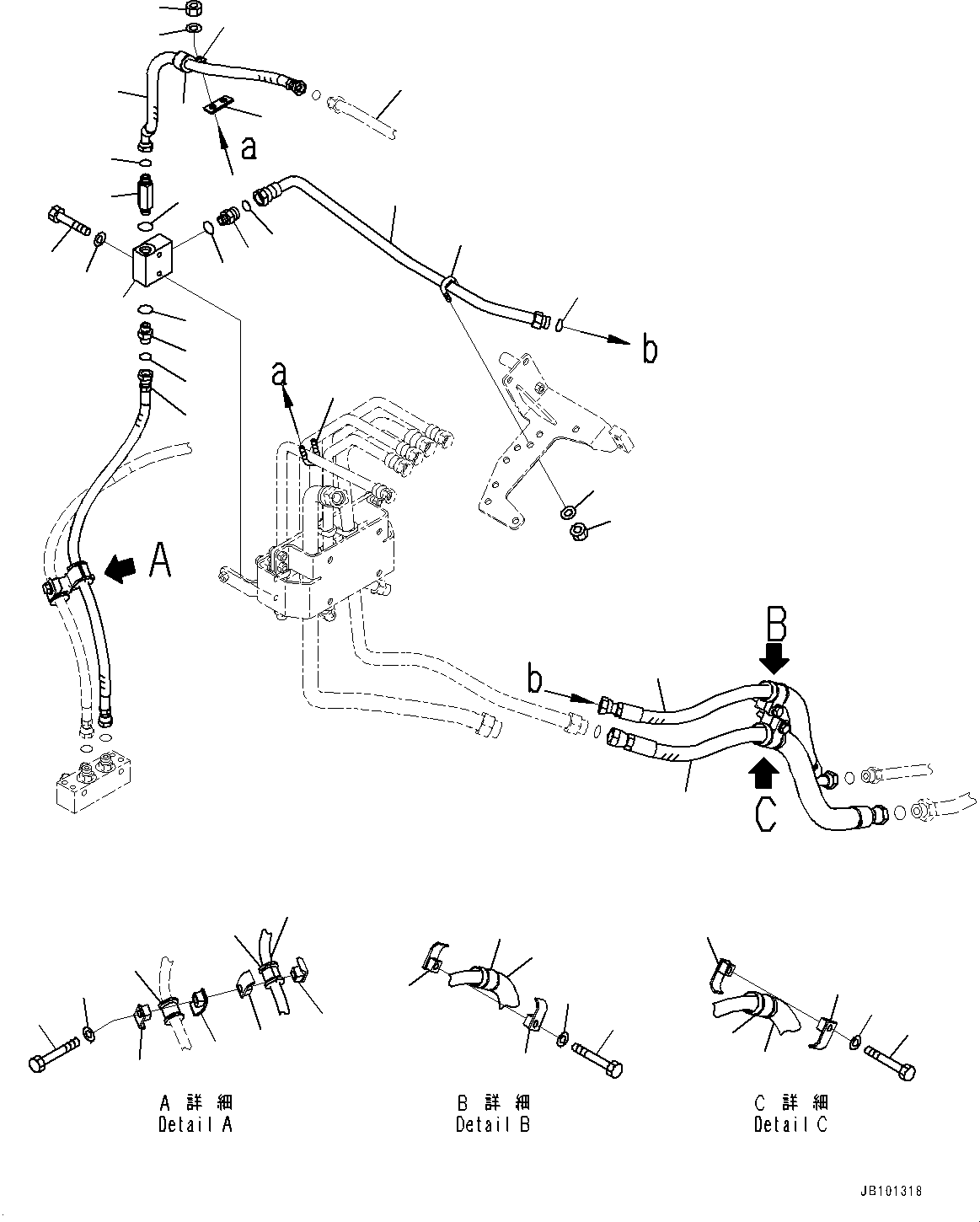 a

b

a

A

B

b

C

A 詳 細
Detail A

B 詳 細
Detail B

C 詳 細
Detail C

JB101318