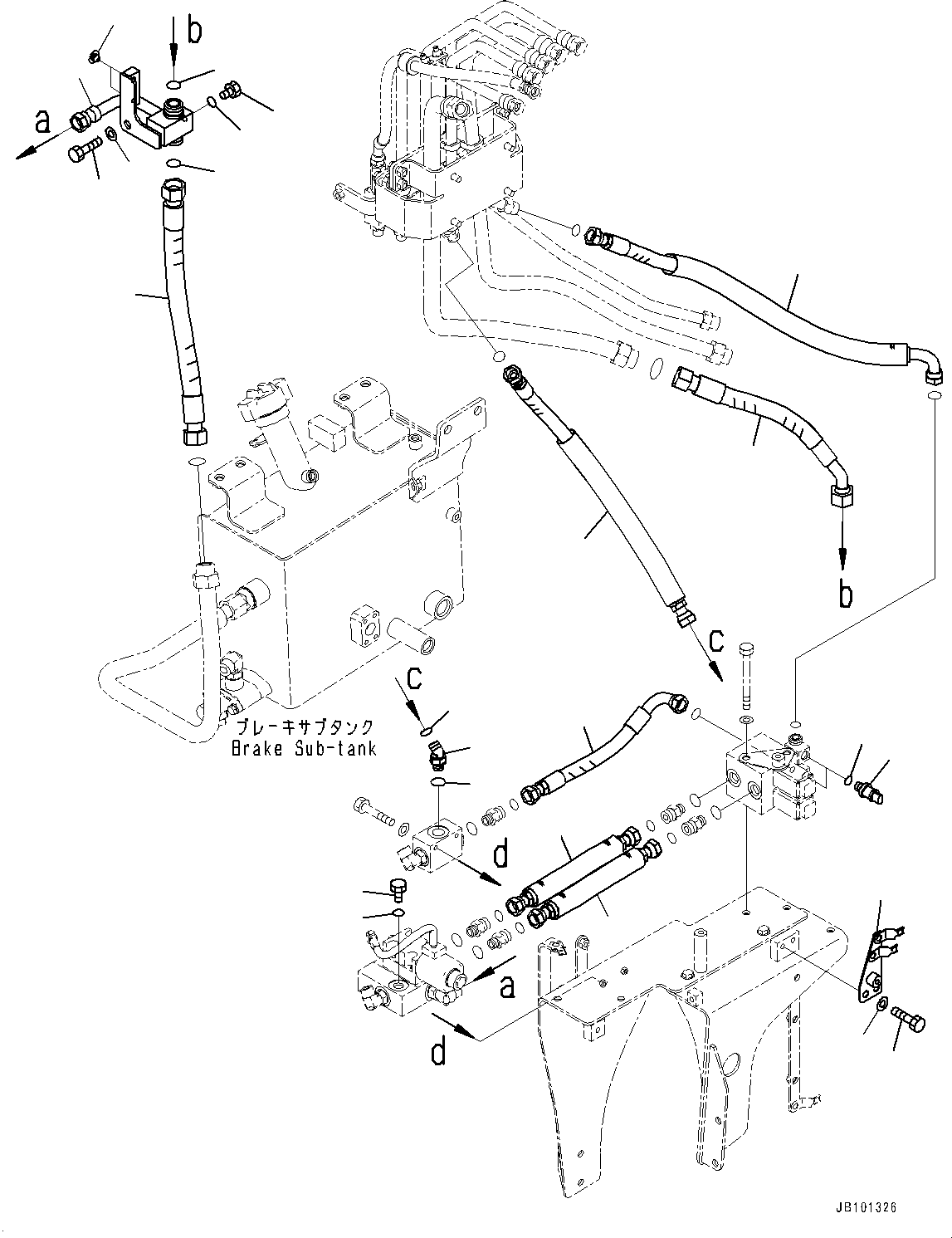 b
a
b
c
c
ブレーキサブタンク
Brake Sub-tank
d
a
d
JB101326