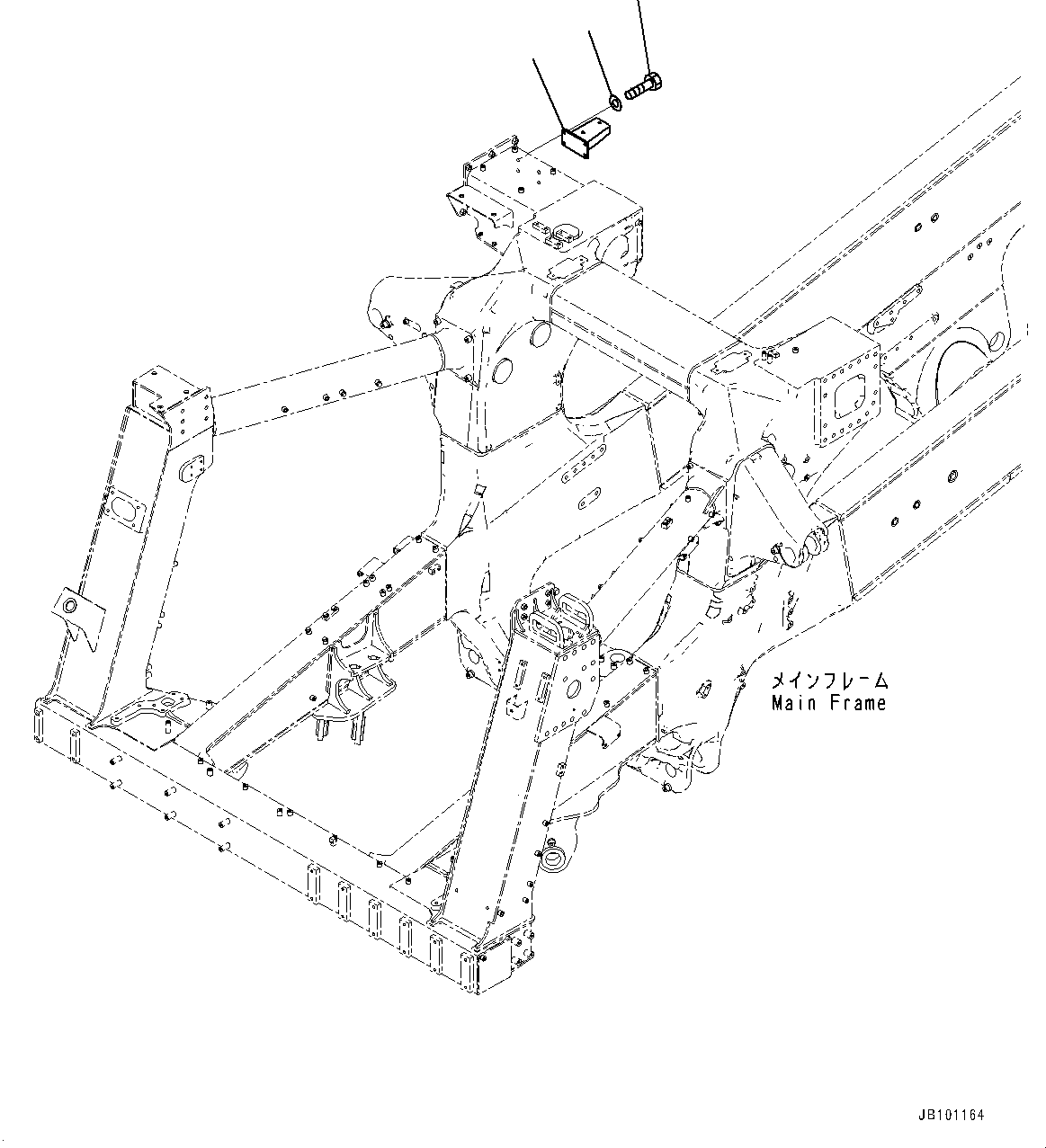 メインフレーム
Main Frame

JB101164