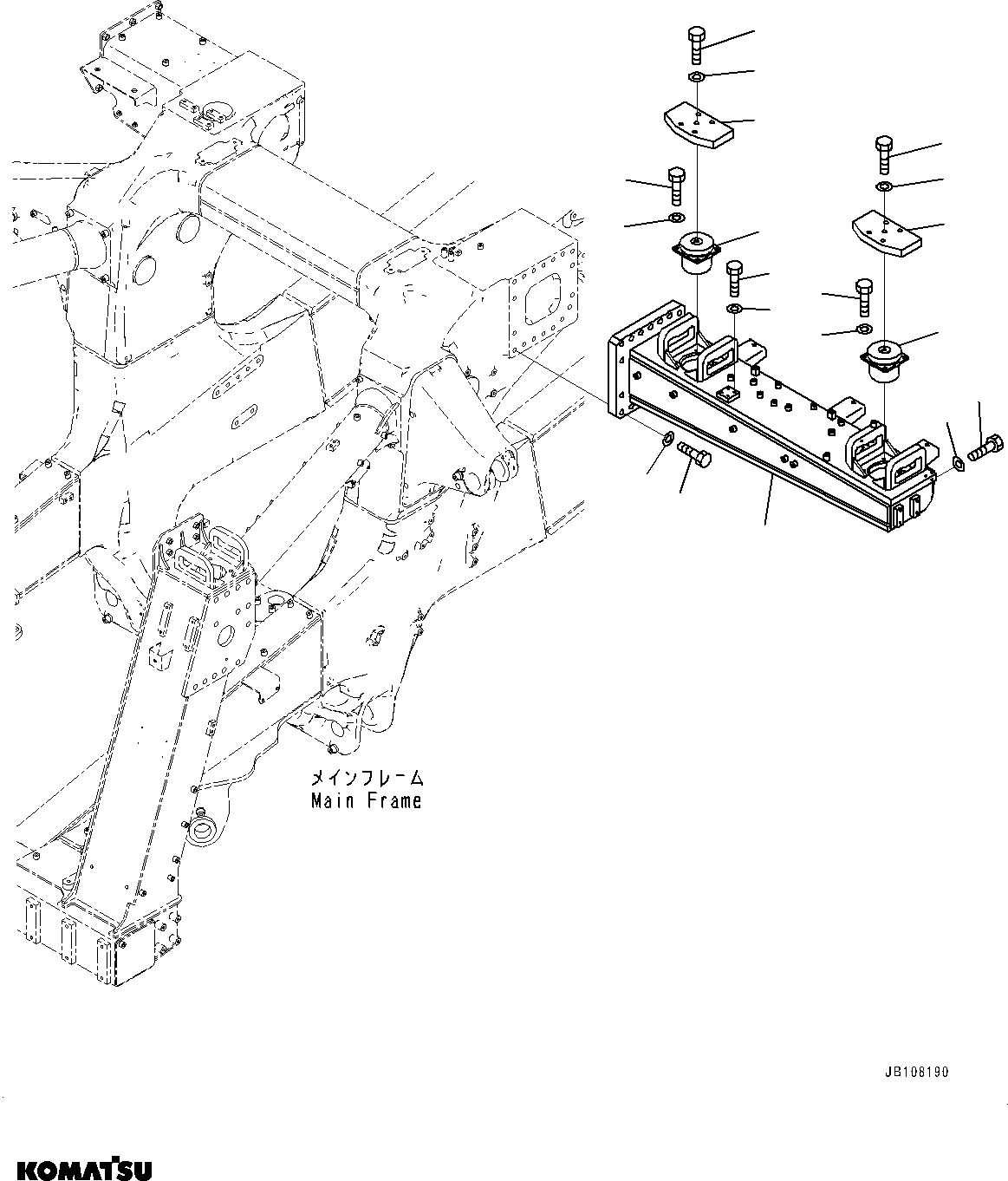 メインフレーム
Main Frame

JB108190

KOMATSU