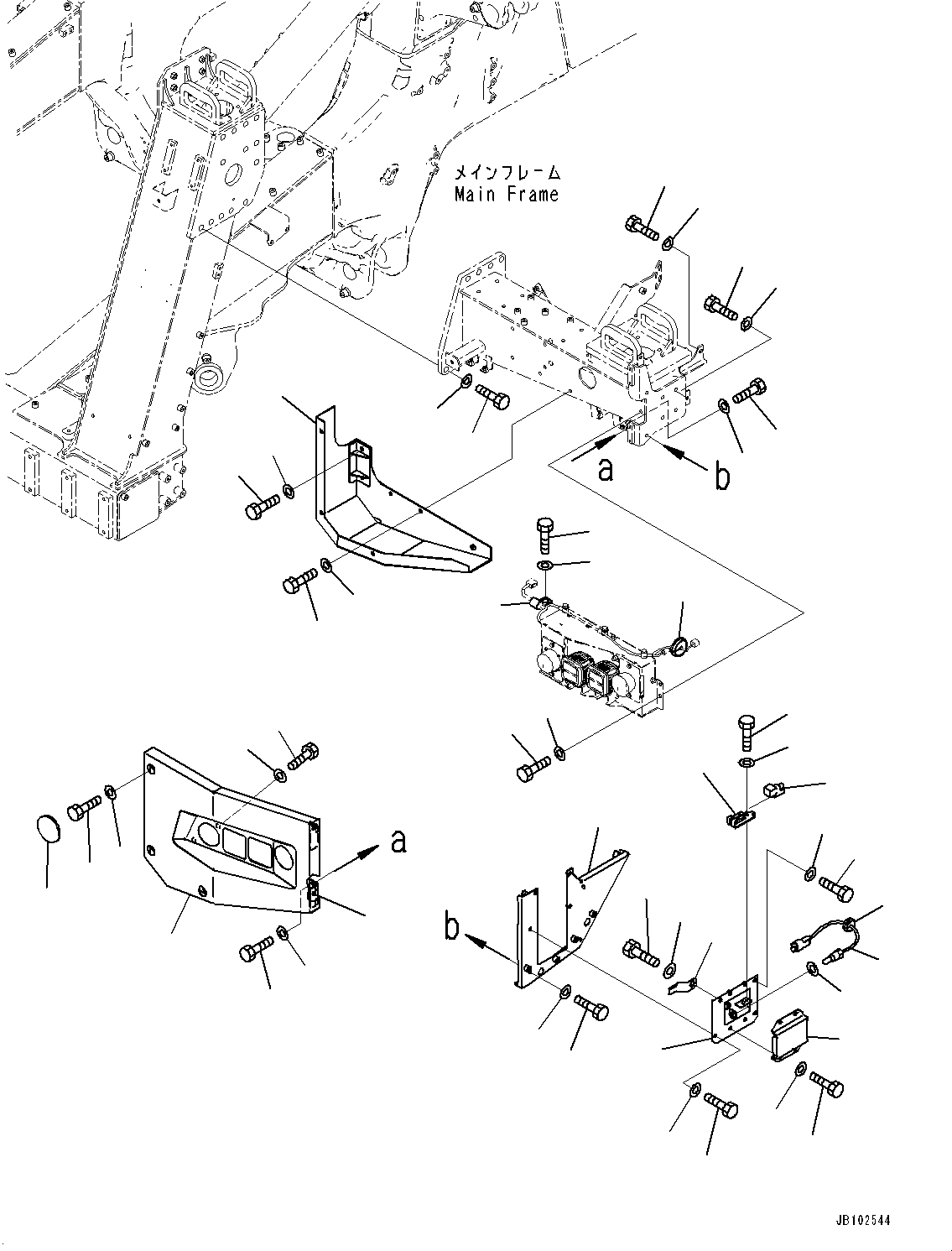 メインフレーム
Main Frame

a

b

a

b

JB102544