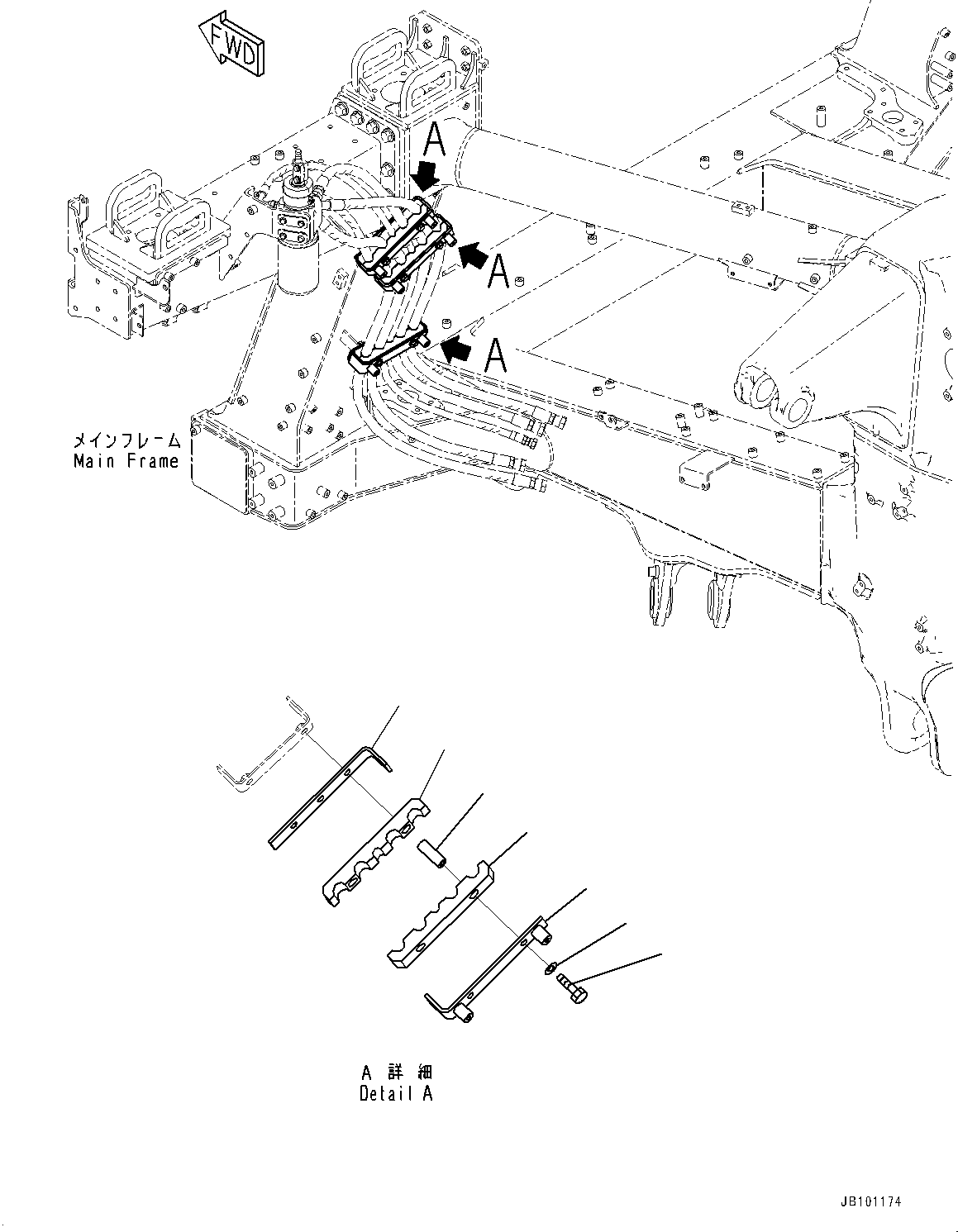 FWD

A

A

A

メインフレーム
Main Frame

A 詳 細
Detail A

JB101174