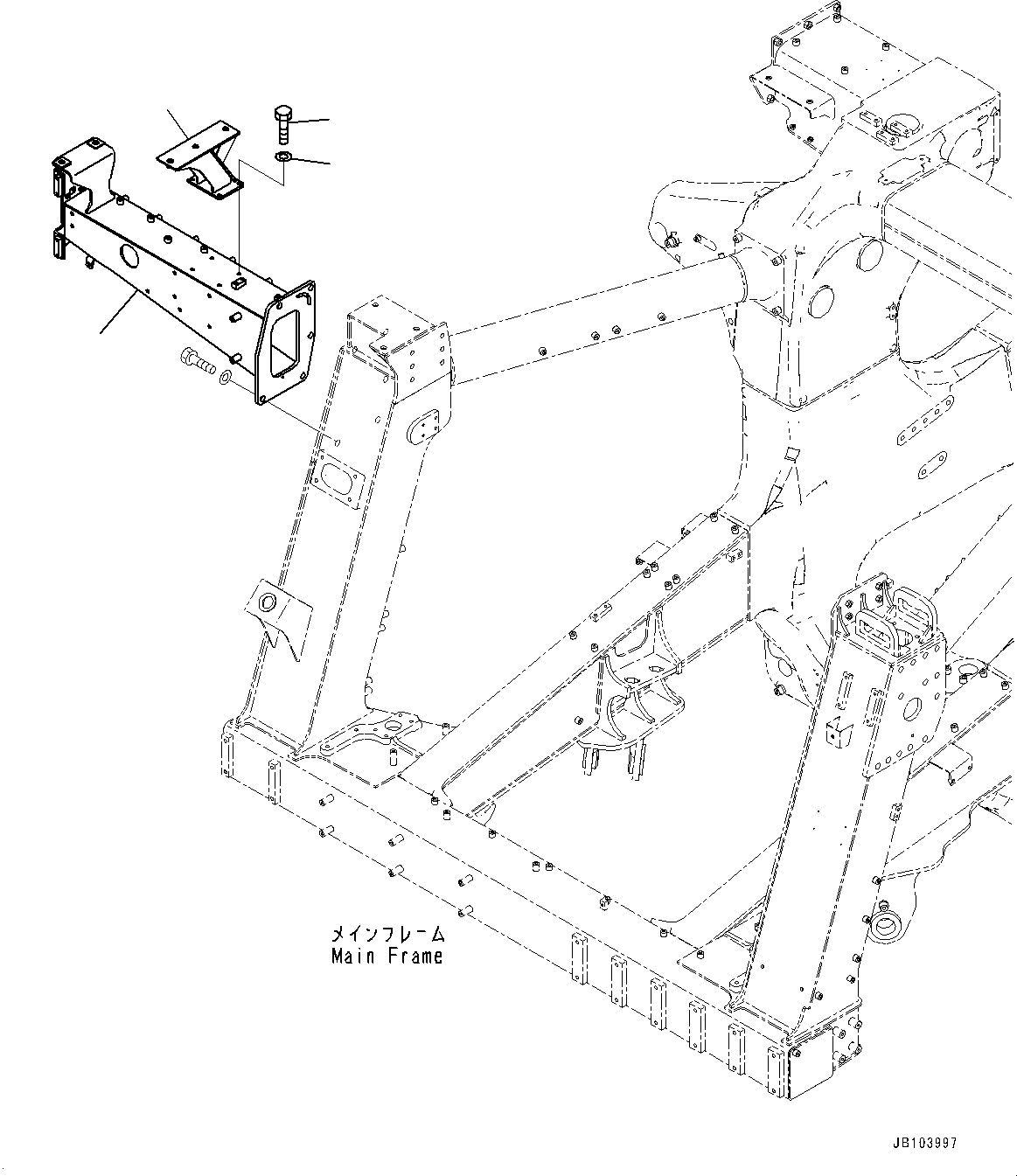 メインフレーム
Main Frame

JB103997