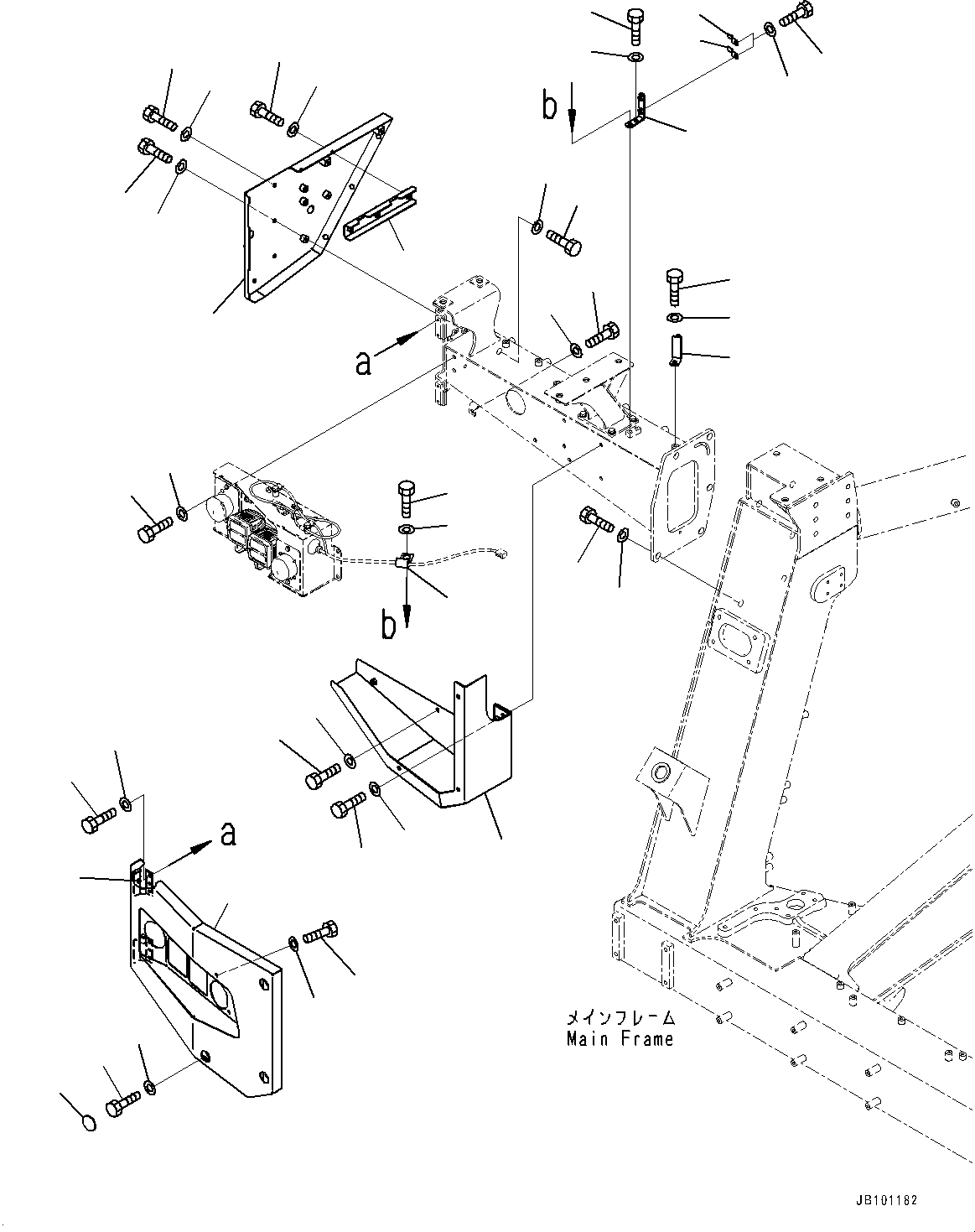 b

a

b

a

メインフレーム
Main Frame

JB101182