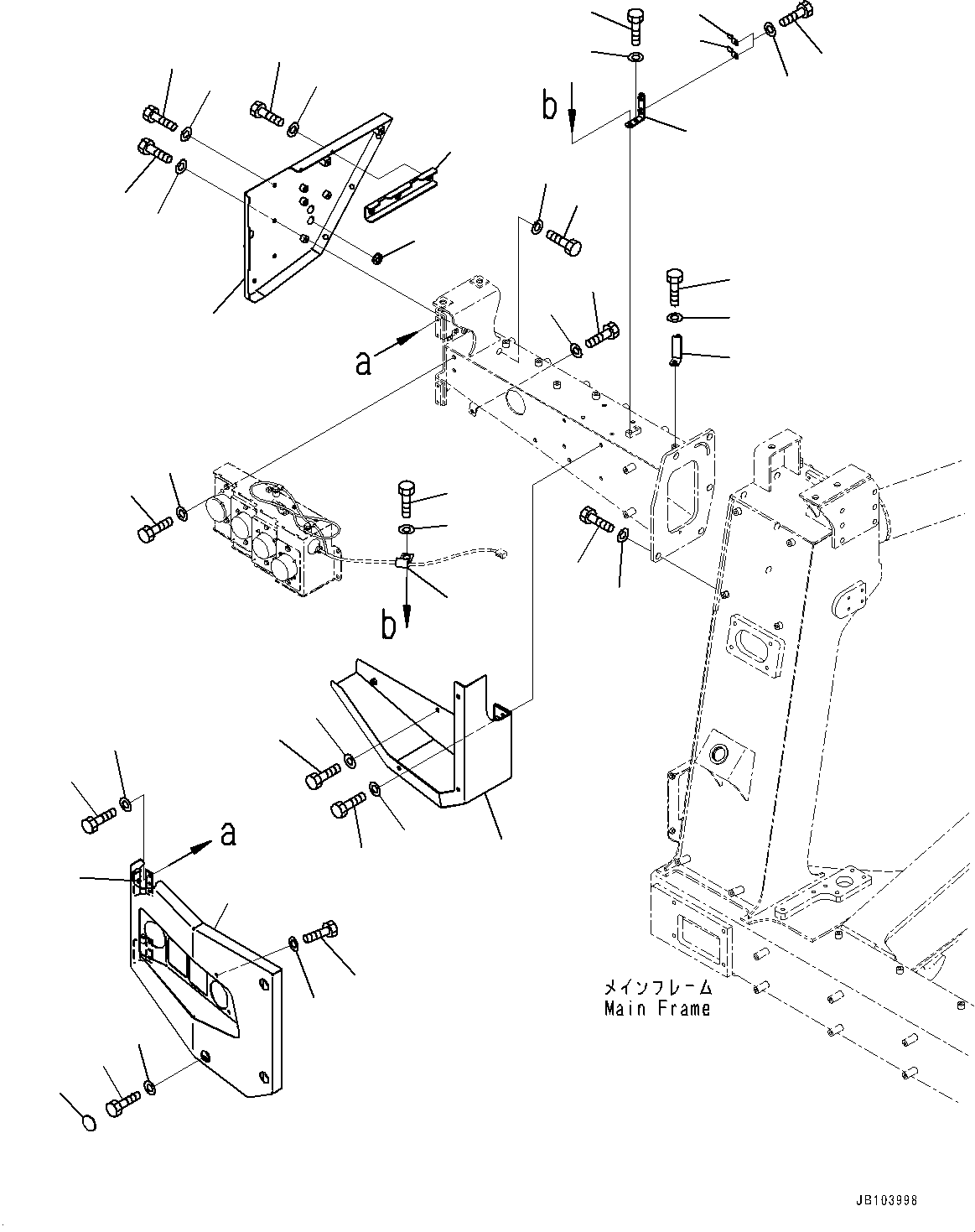 b

a

b

a

メインフレーム
Main Frame

JB103998