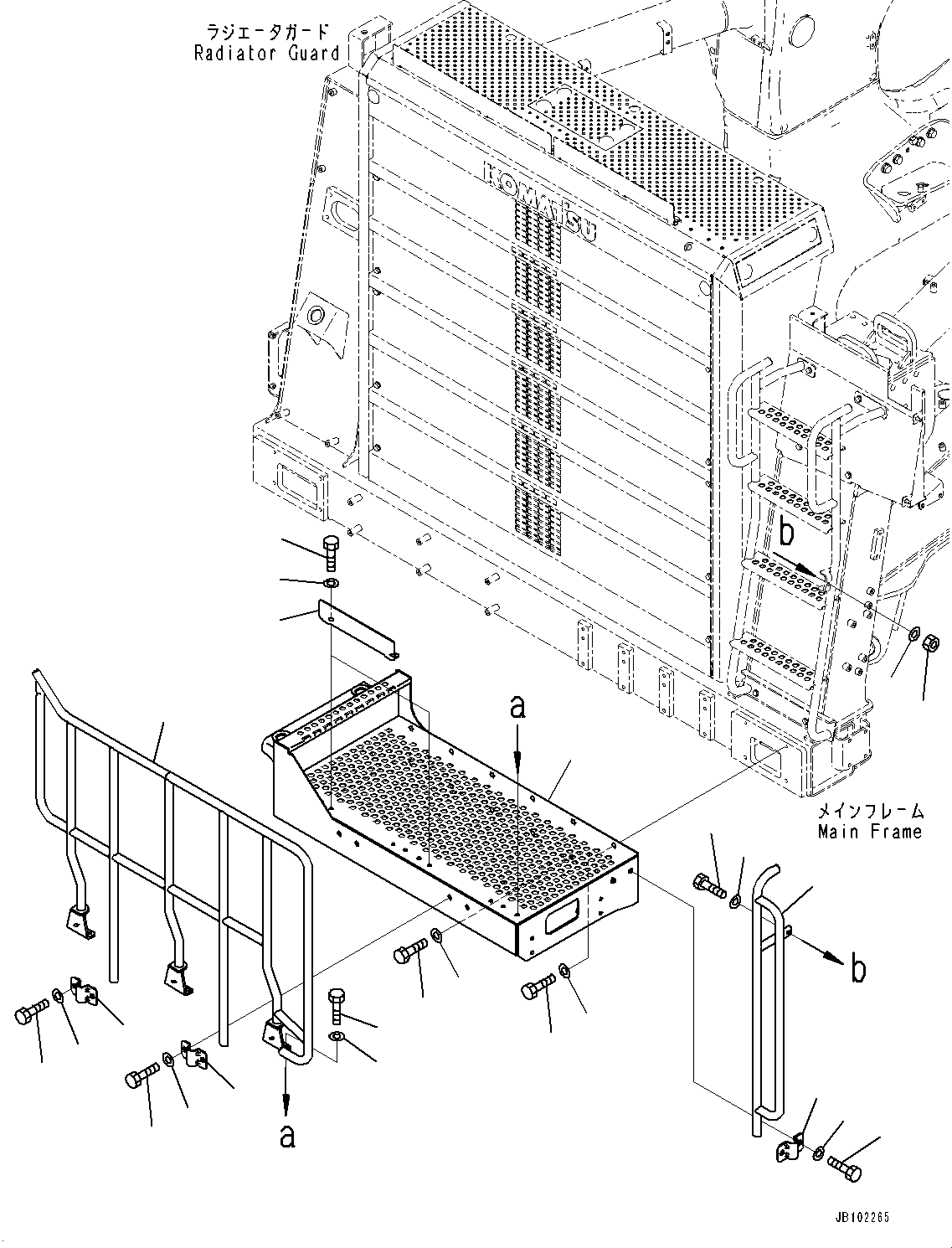 ラジエータガード
Radiator Guard

KOMATSU

b

a

メインフレーム
Main Frame

b

a

JB102265