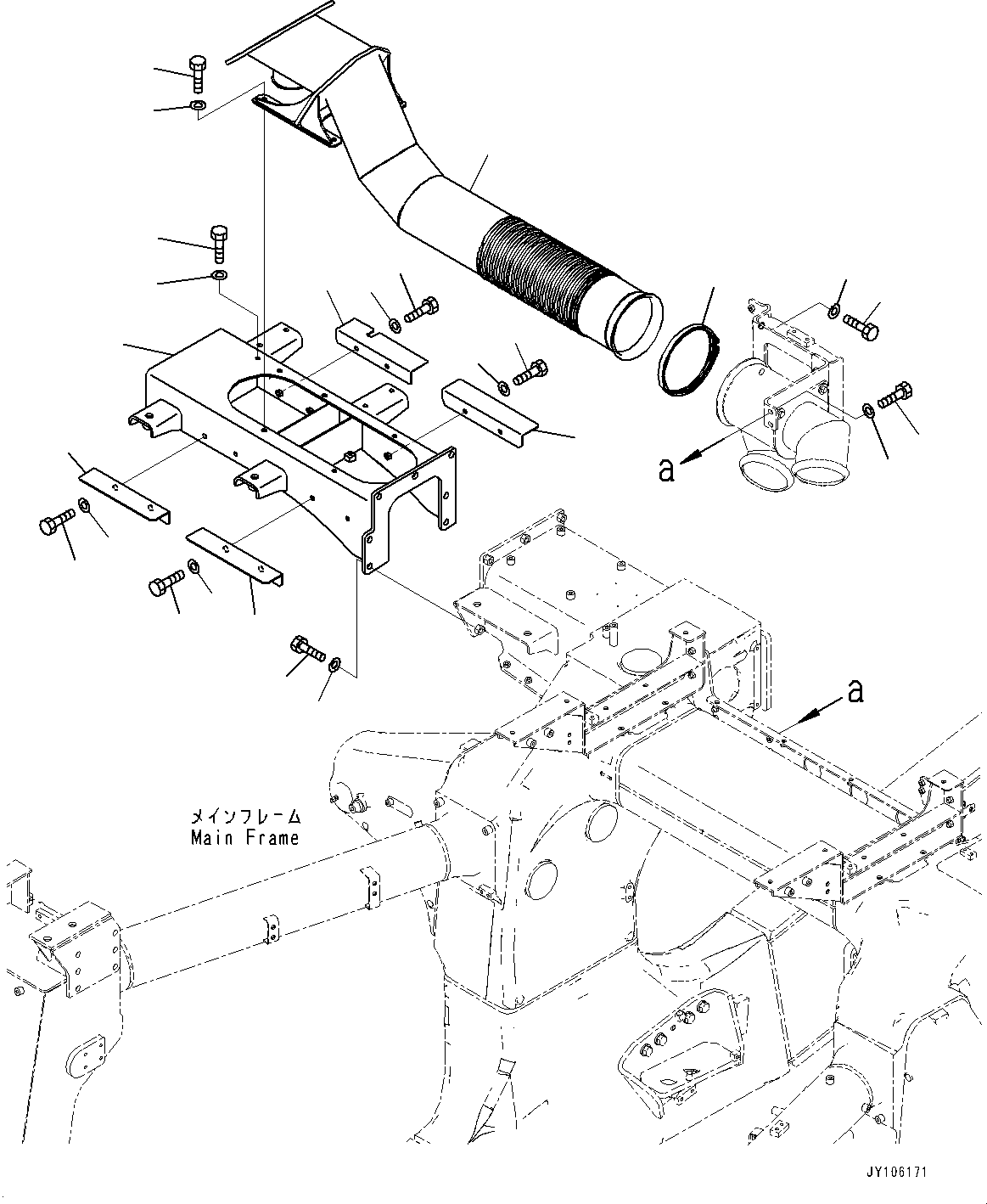 a

a

メインフレーム
Main Frame

JY106171