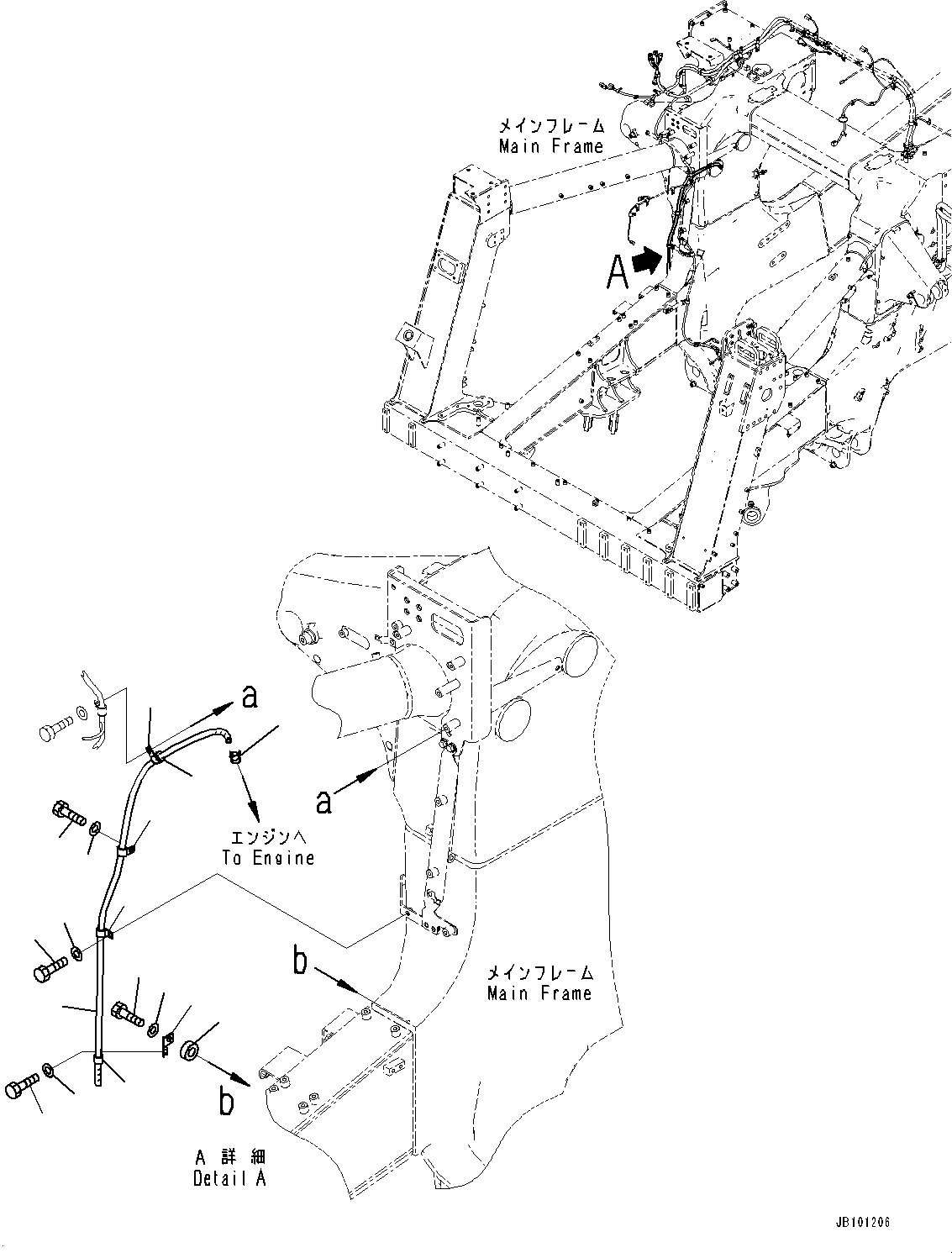 メインフレーム
Main Frame

A

a

a

エンジンへ
To Engine

b

メインフレーム
Main Frame

b

A 詳細
Detail A

JB101206