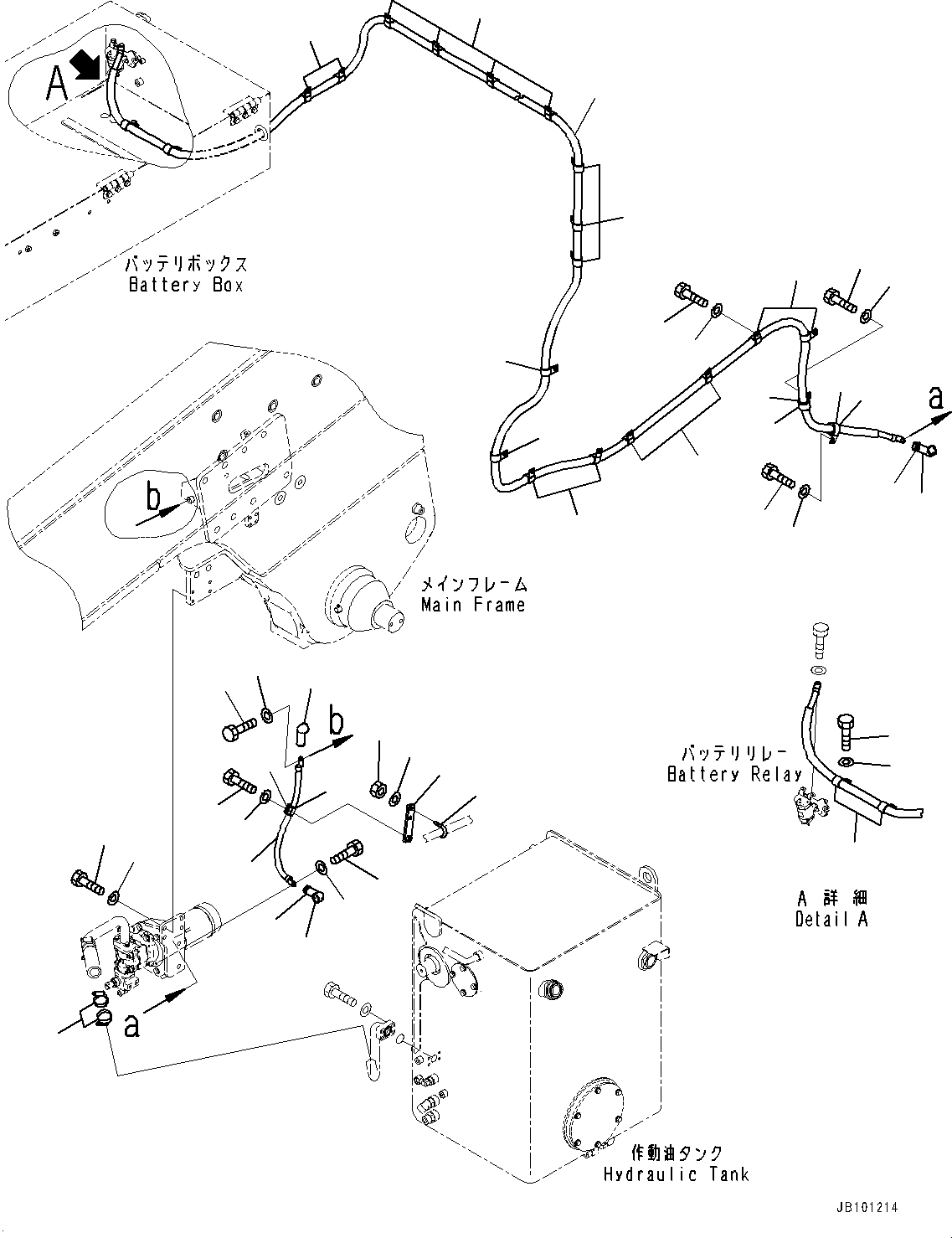 A

バッテリボックス
Battery Box

a

b

メインフレーム
Main Frame

b

バッテリリレー
Battery Relay

A 詳細
Detail A

a

作動油タンク
Hydraulic Tank

JB101214