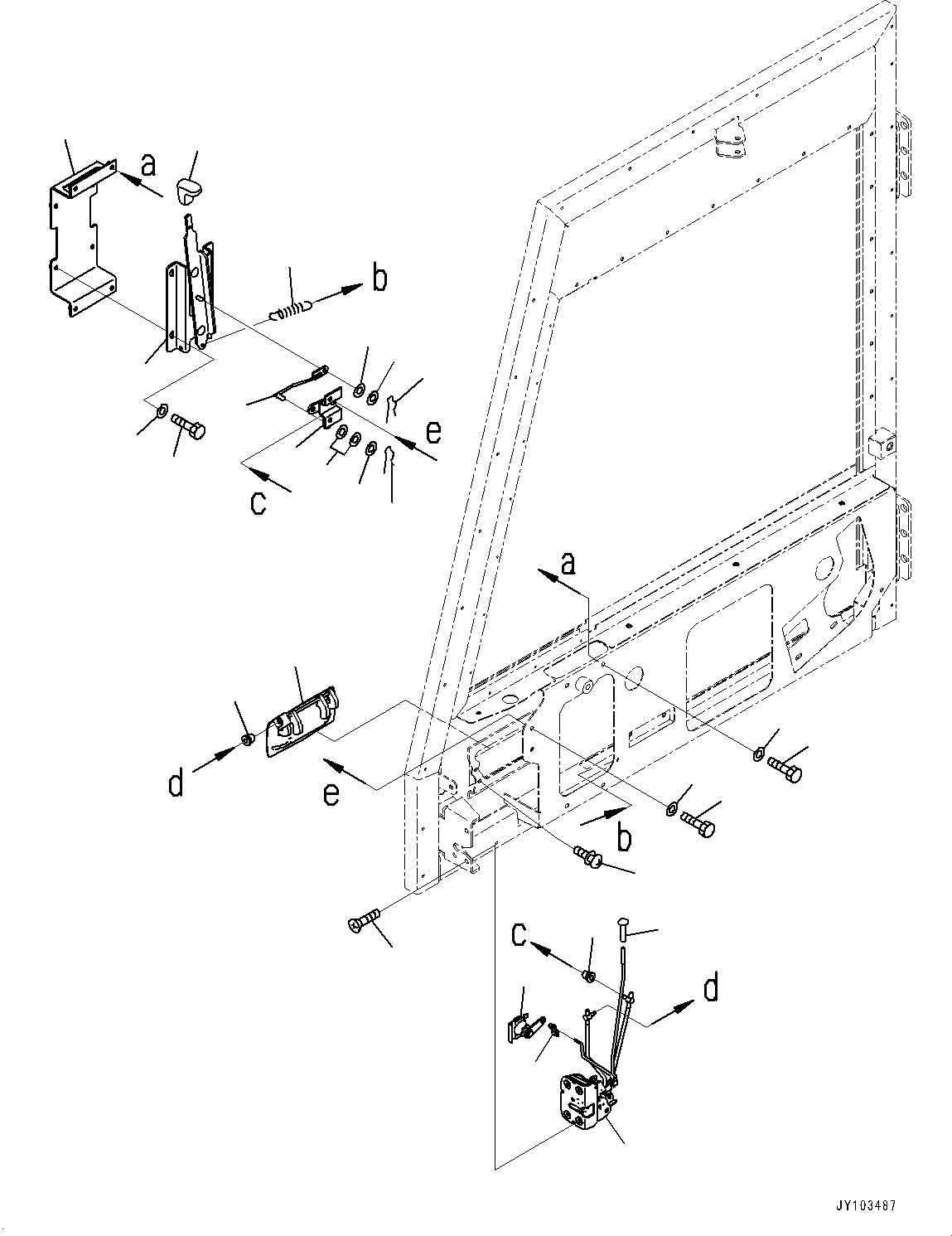 a
b
e
c
a
d
e
b
c
d
JY103487