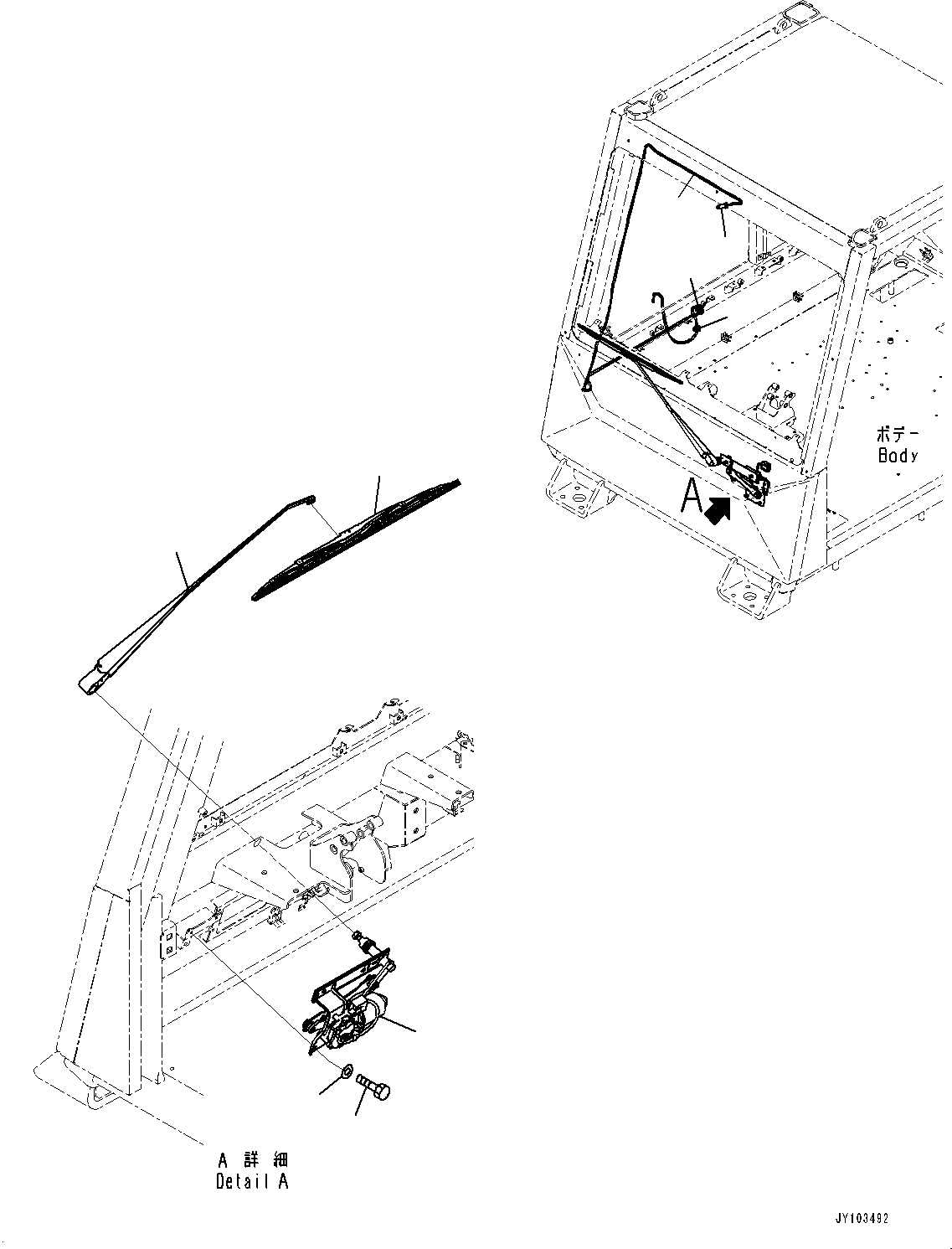 ボデー
Body

A

A 詳 細
Detail A

JY103492