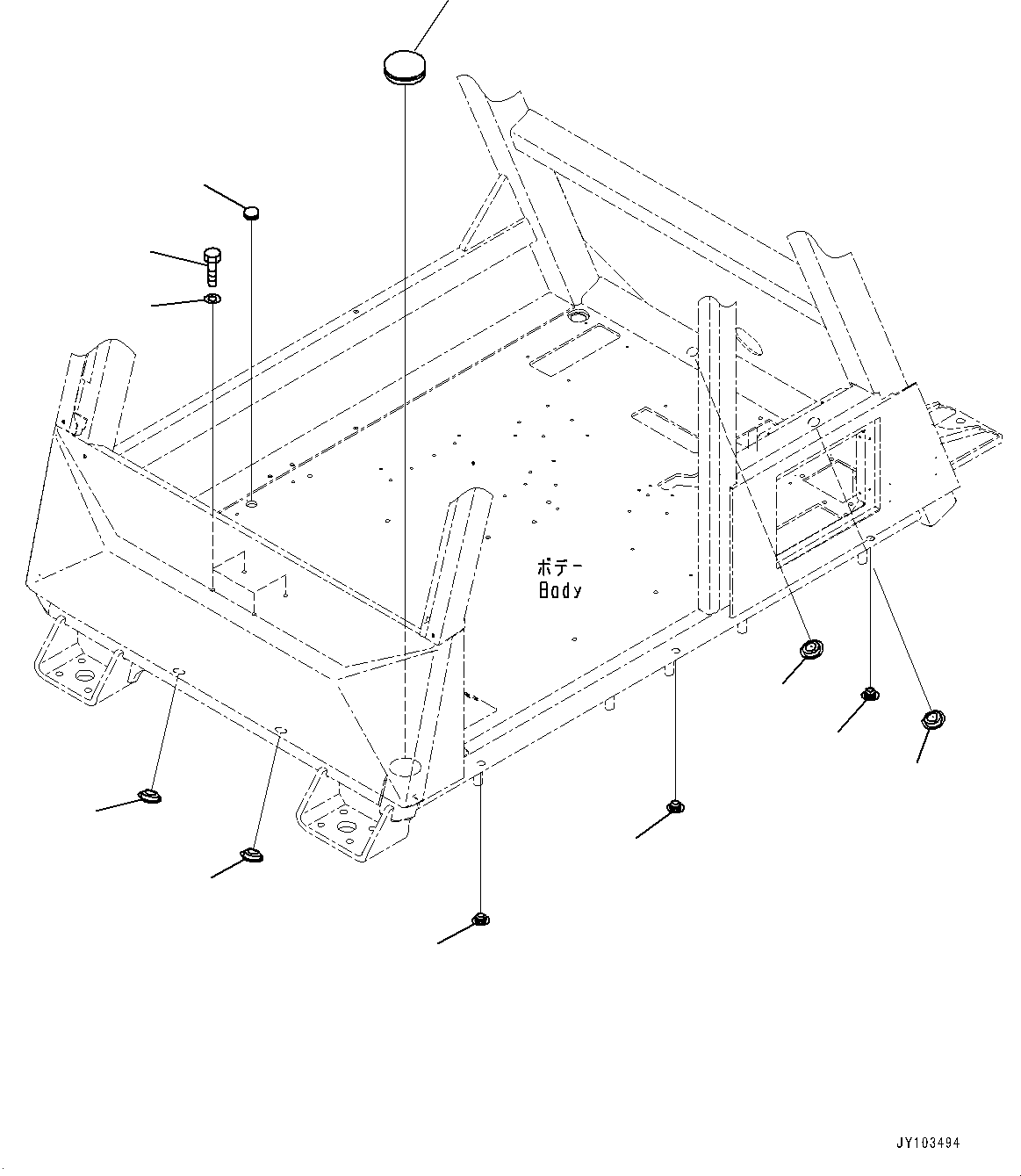 ボデー
Body

JY103494