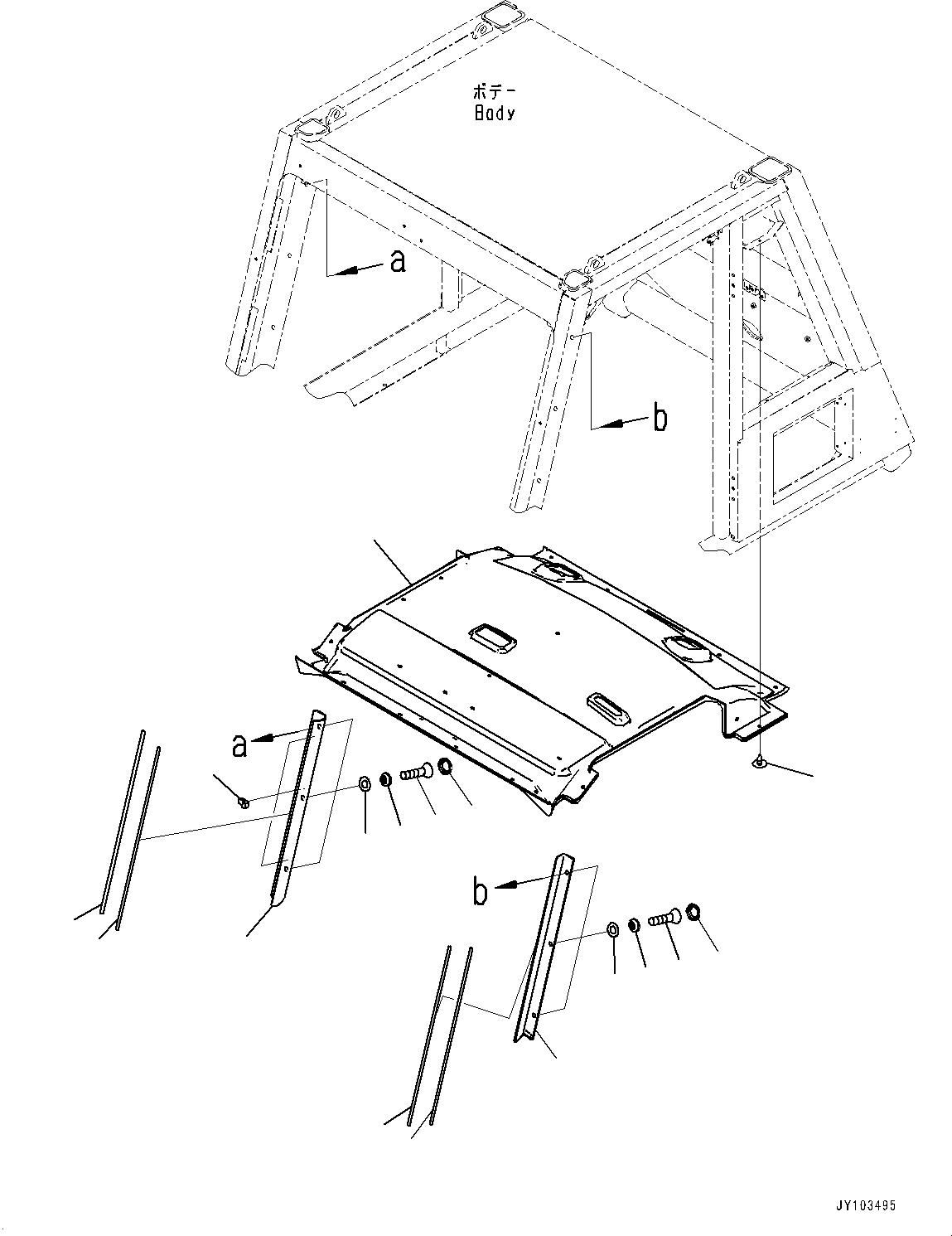 ボデー
Body

a

b

a

b

JY103495