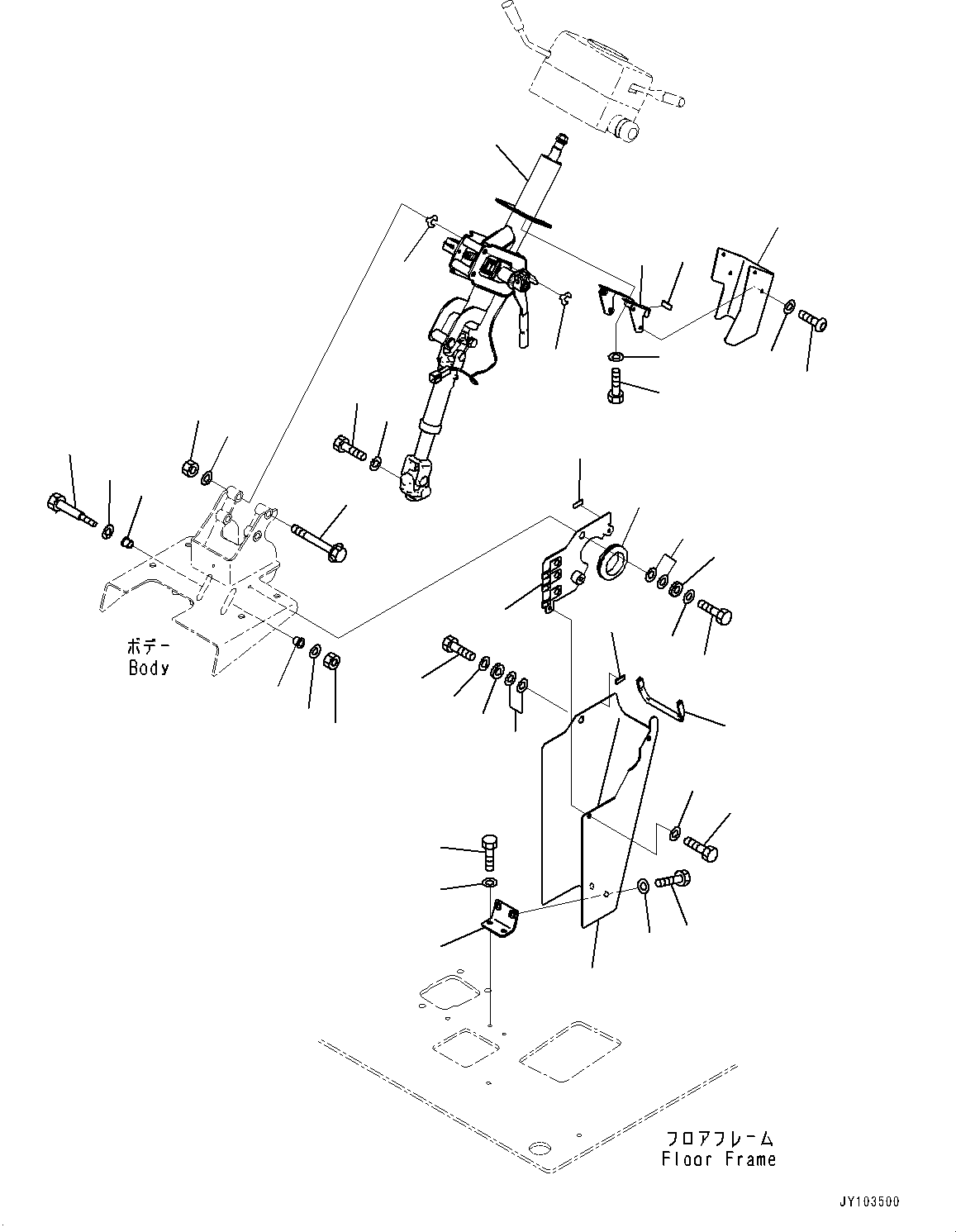 ボデー
Body

フロアフレーム
Floor Frame

JY103500