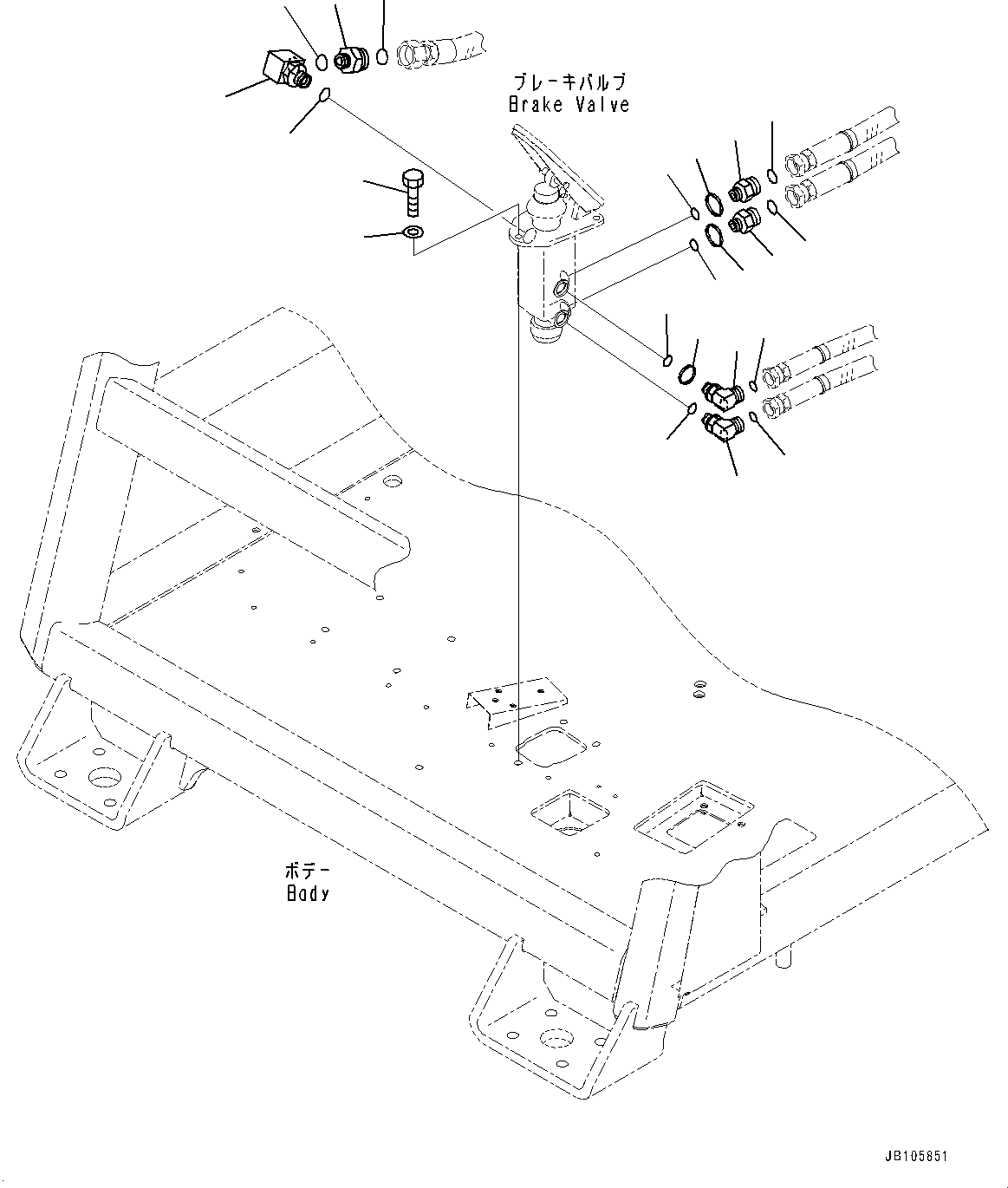 ブレーキバルブ
Brake Valve

ボデー
Body

JB105851