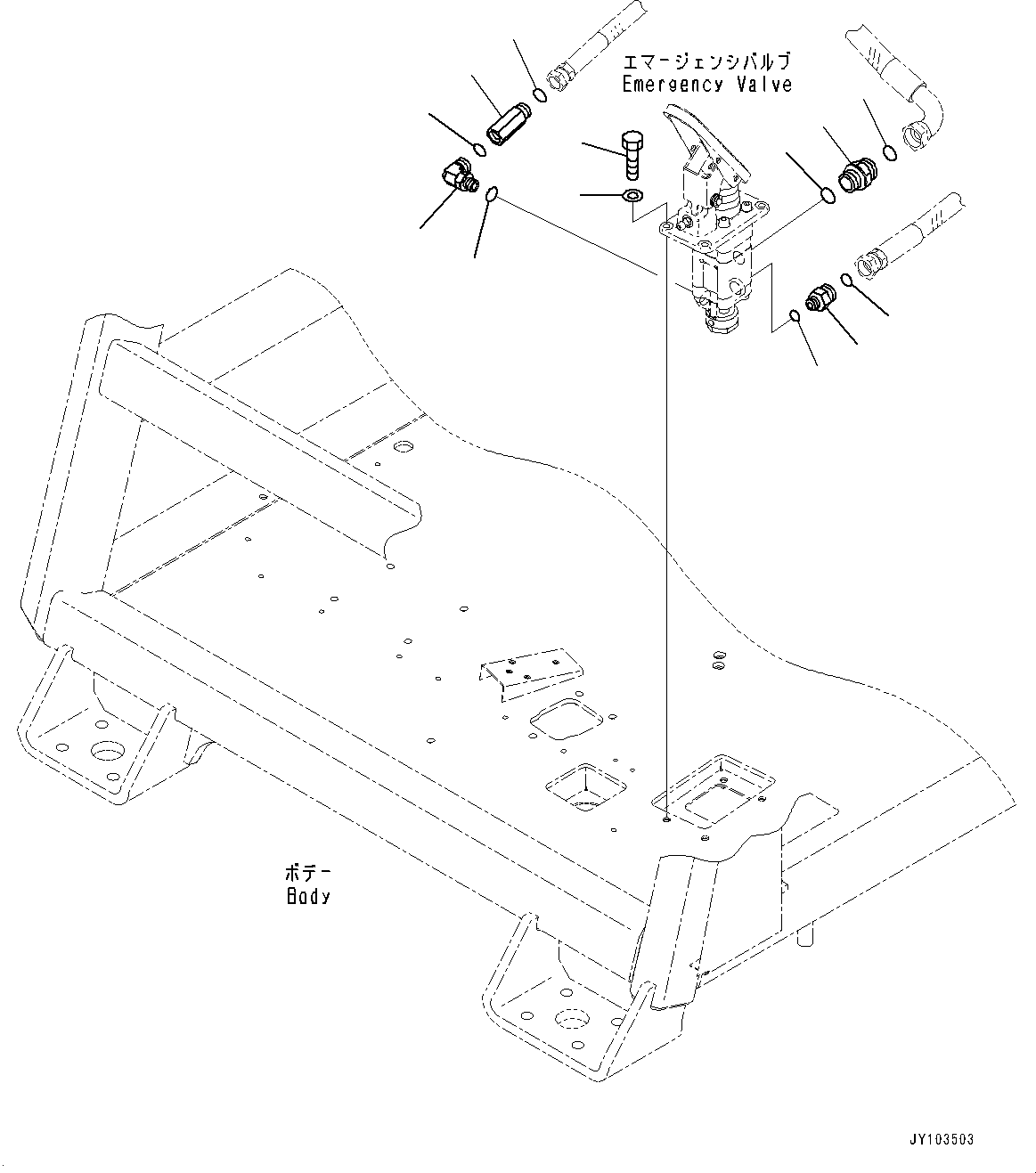 エマージェンシバルブ
Emergency Valve

ボデー
Body

JY103503