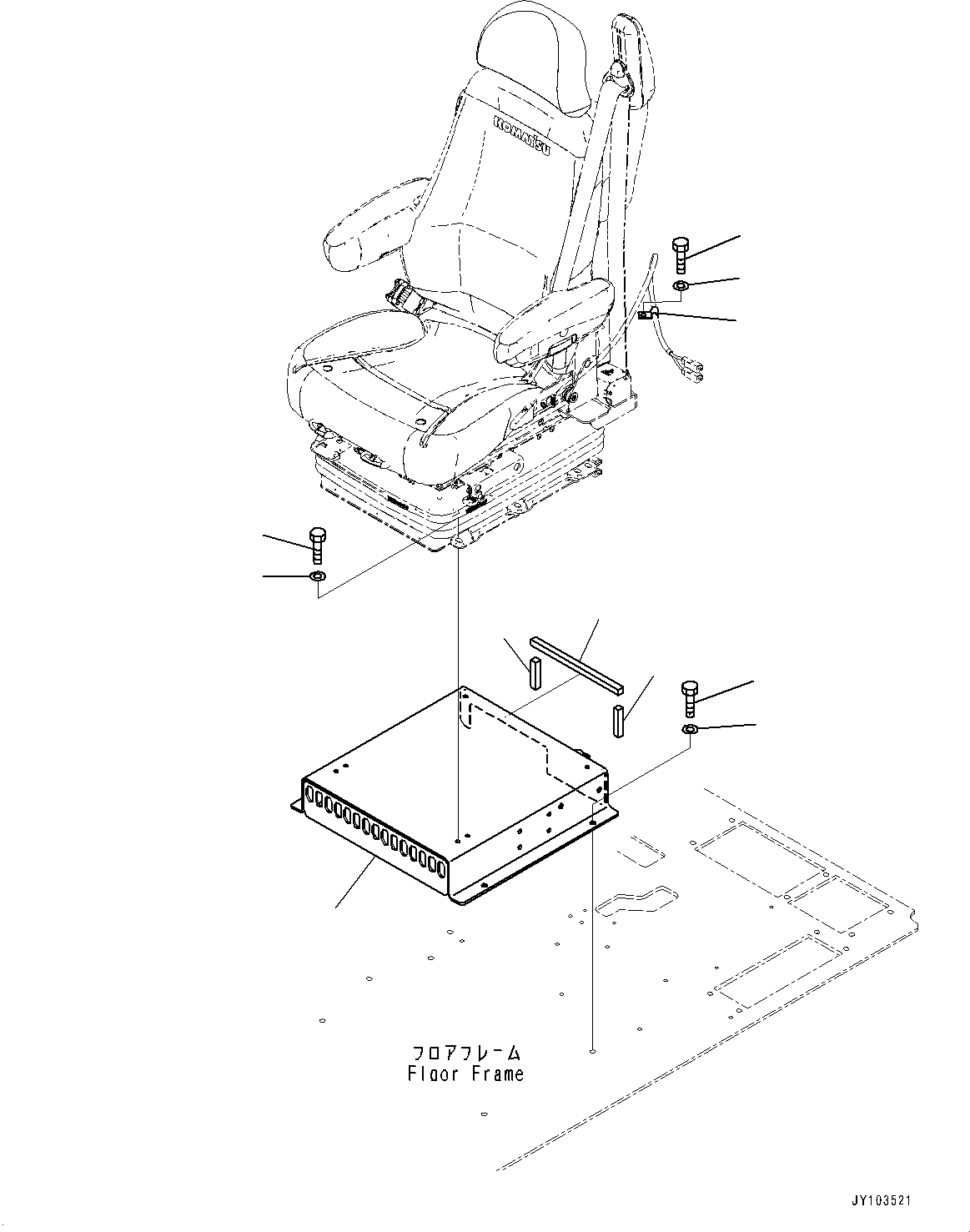 KOMATSU

フロアフレーム
Floor Frame

JY103521