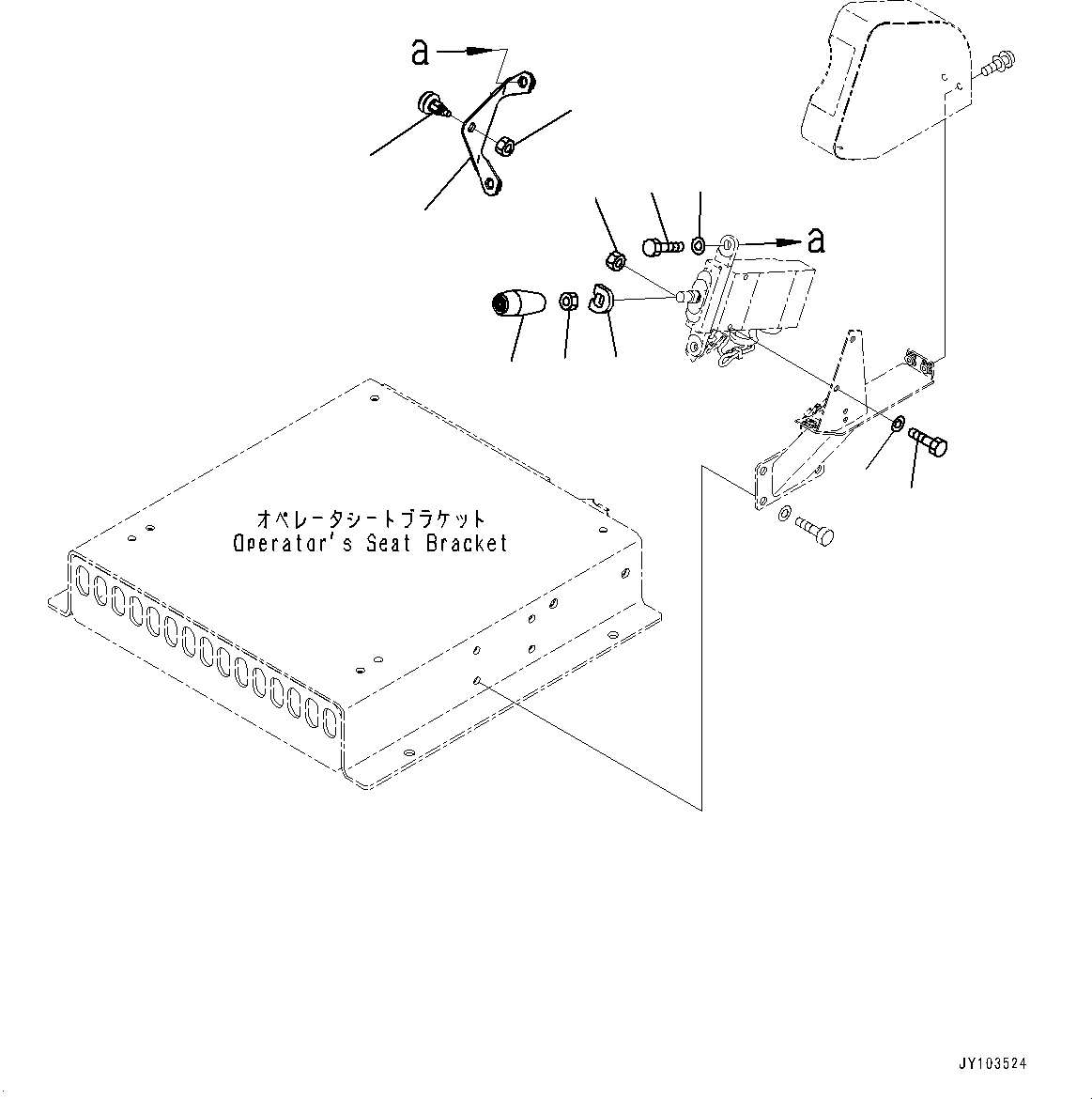 a

a

オペレータシートブラケット
Operator's Seat Bracket

JY103524