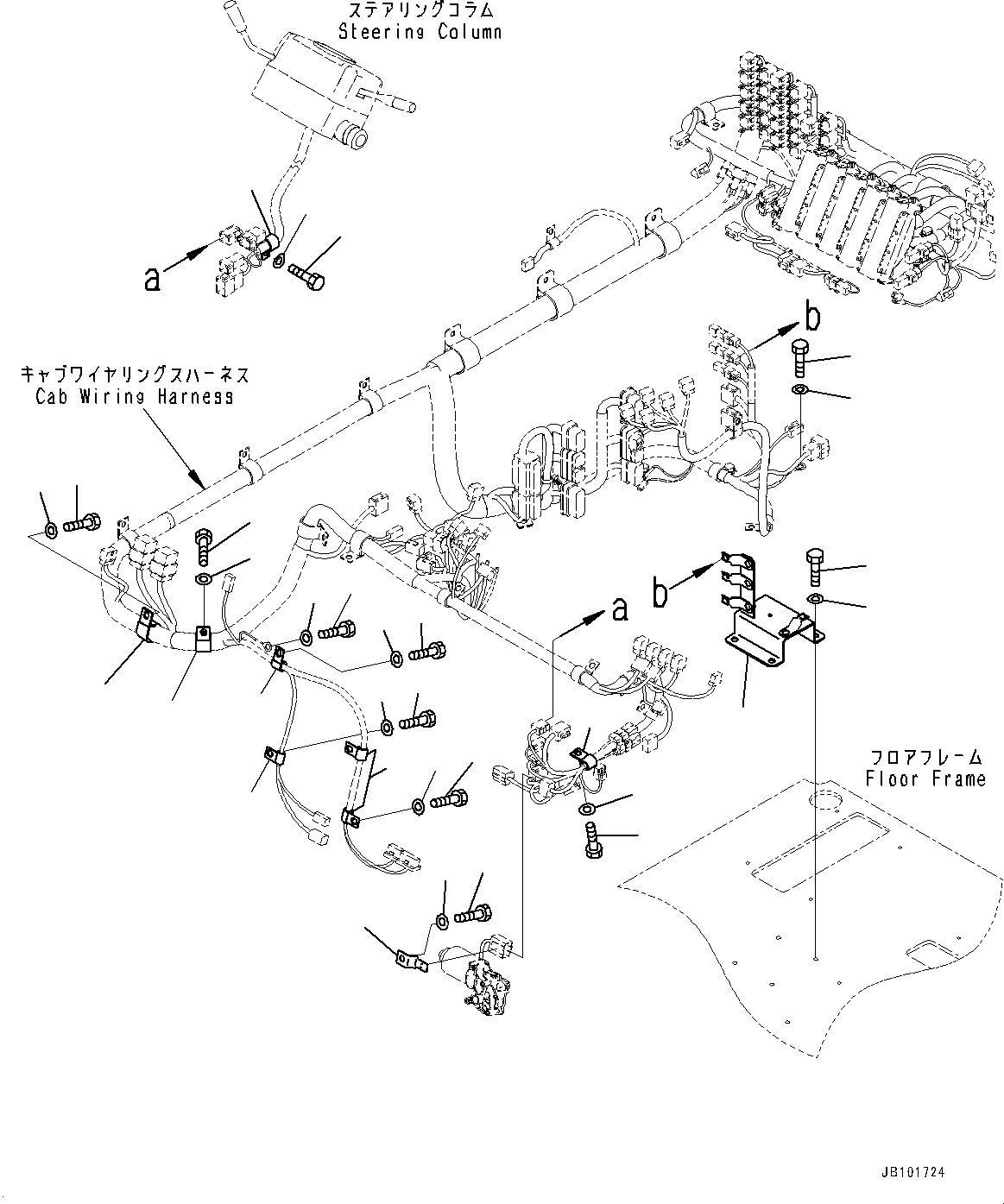 ステアリングコラム
Steering Column

a

b

キャブワイヤリングスハーネス
Cab Wiring Harness

b

a

フロアフレーム
Floor Frame

JB101724