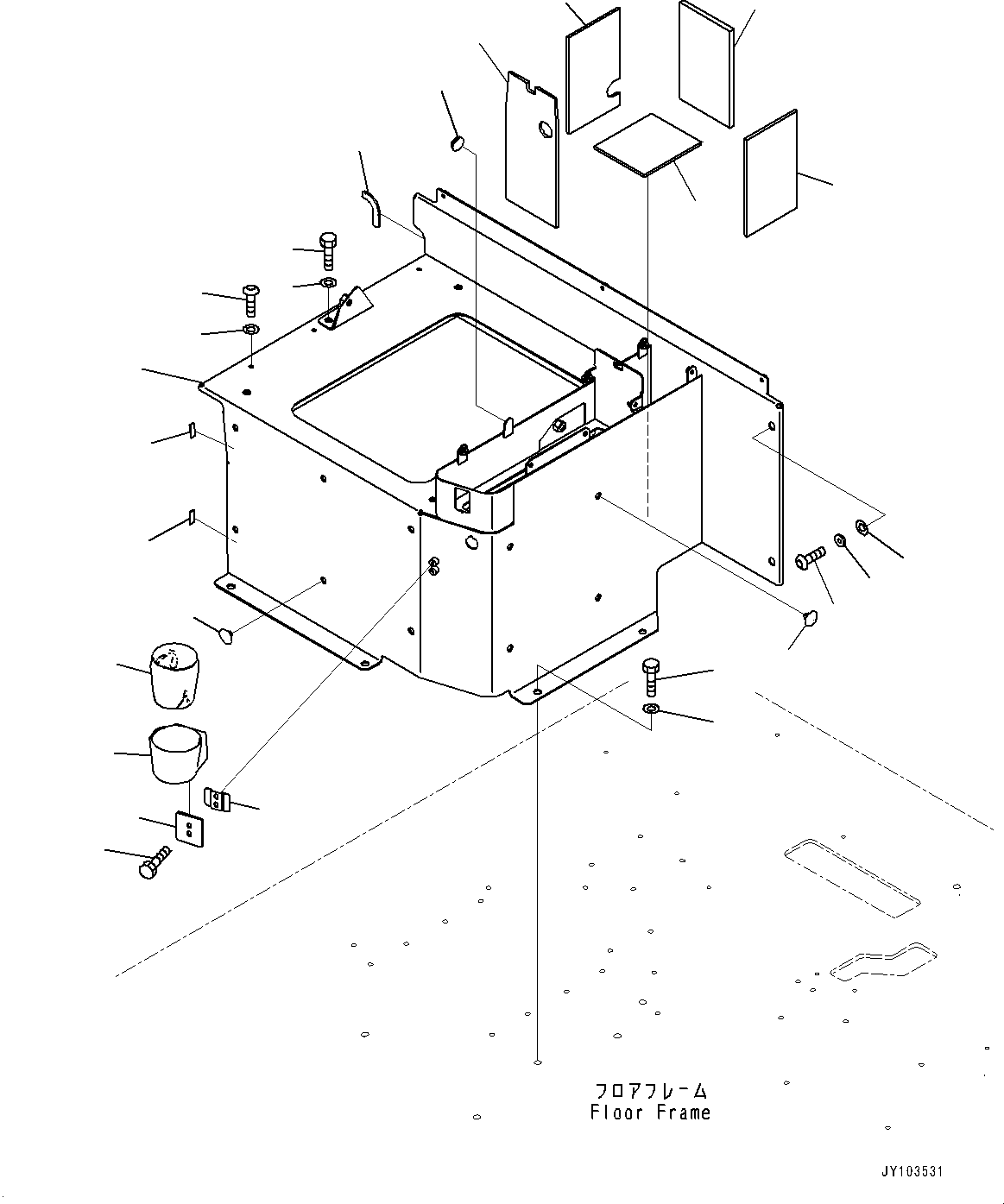 フロアフレーム
Floor Frame

JY103531