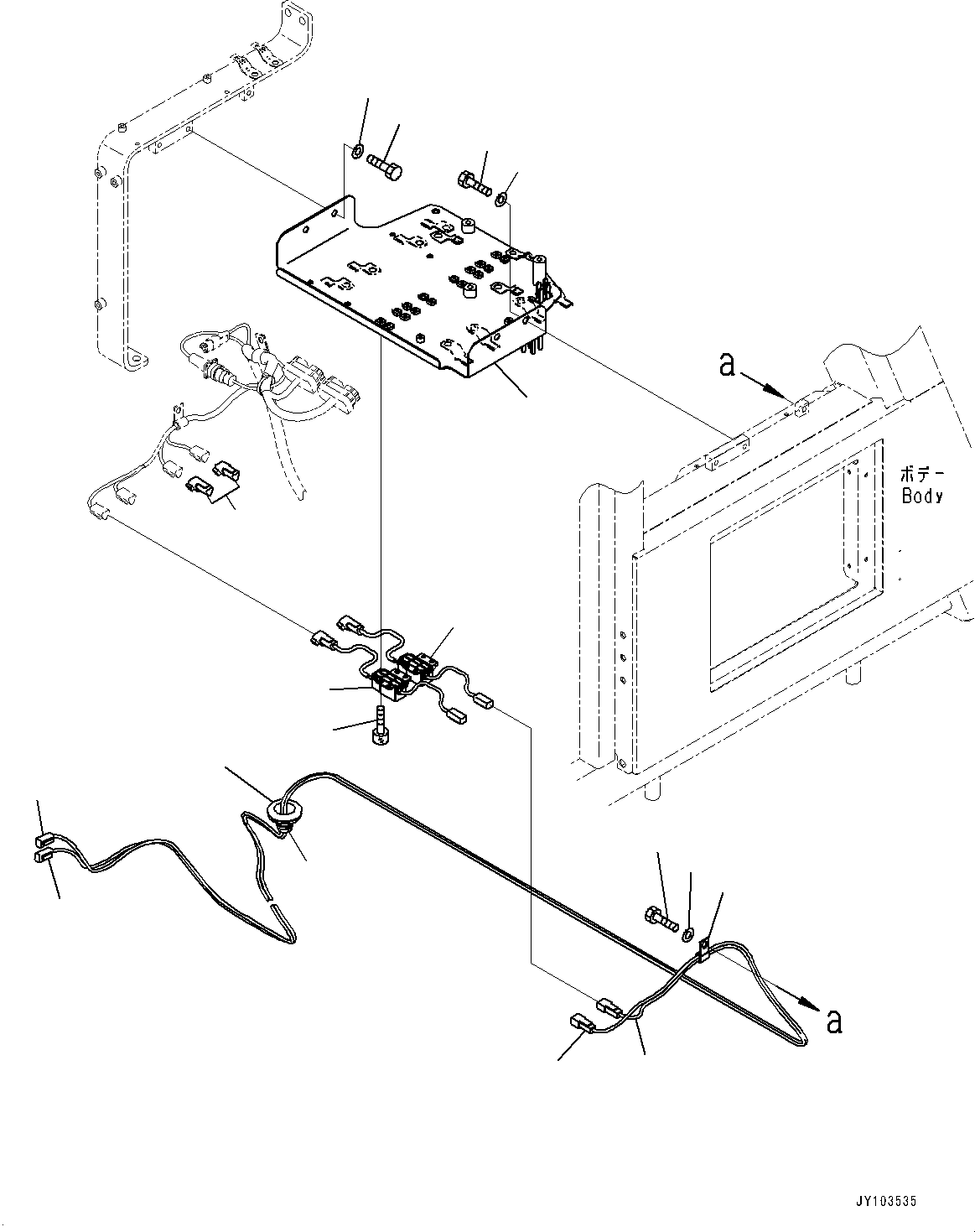 a

ボデー
Body

a

JY103535