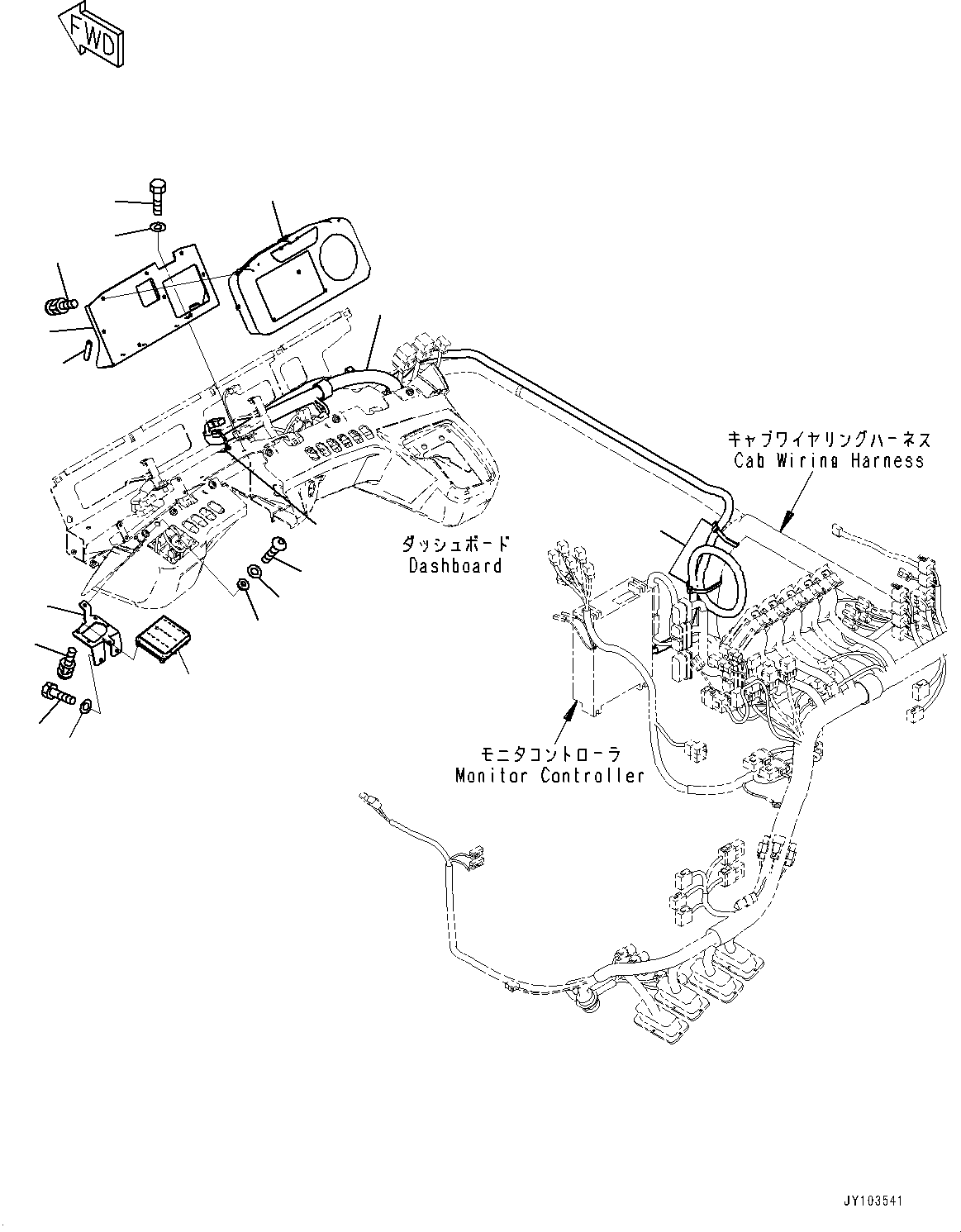 FWD

キャブワイヤリングハーネス
Cab Wiring Harness

ダッシュボード
Dashboard

モニタコントローラ
Monitor Controller

JY103541