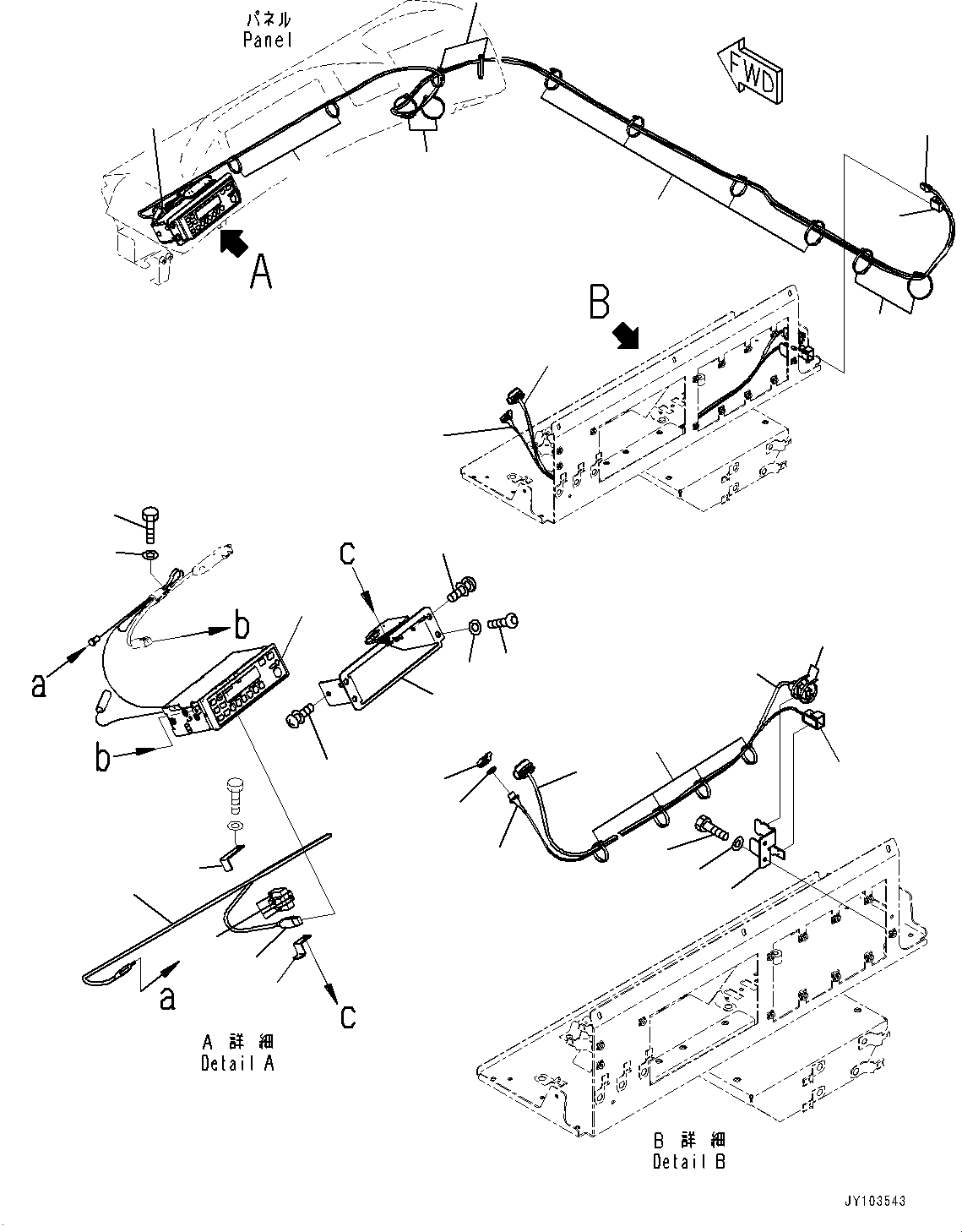 パネル
Panel

FWD

A

B

c

b

a

b

a

c

A 詳細
Detail A

B 詳細
Detail B

JY103543