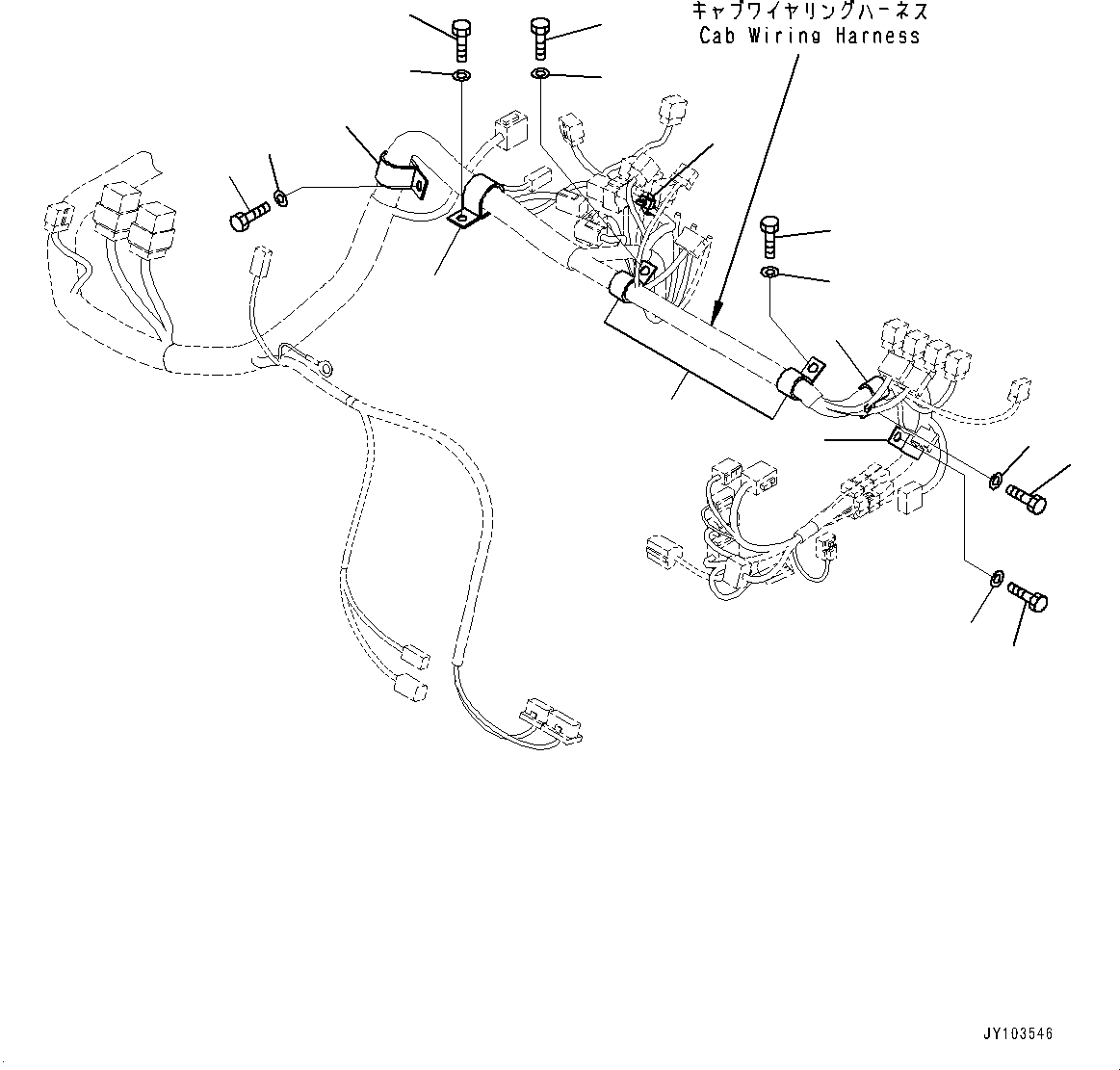 キャブワイヤリングハーネス
Cab Wiring Harness

JY103546