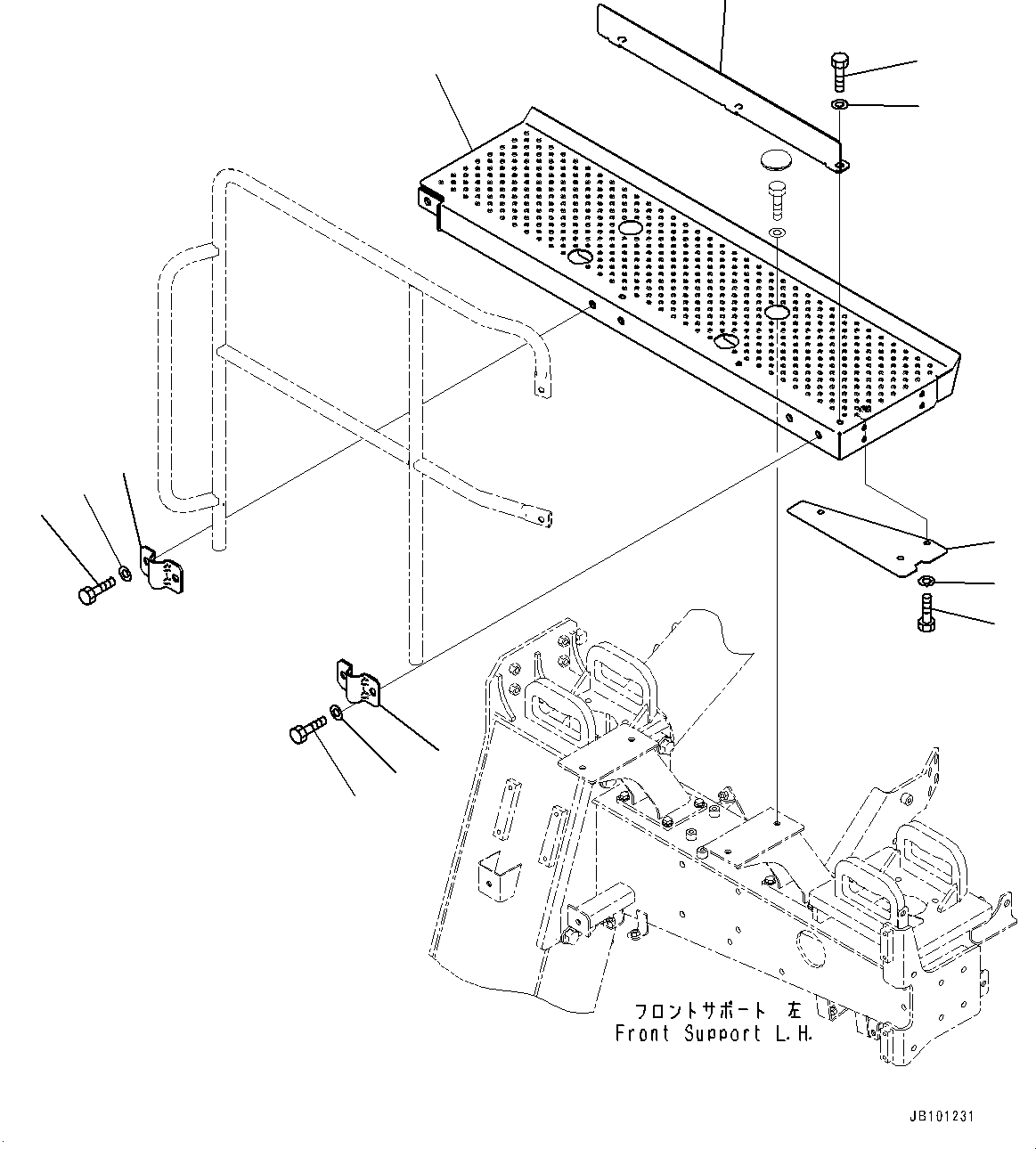 フロントサポート 左
Front Support L.H.

JB101231