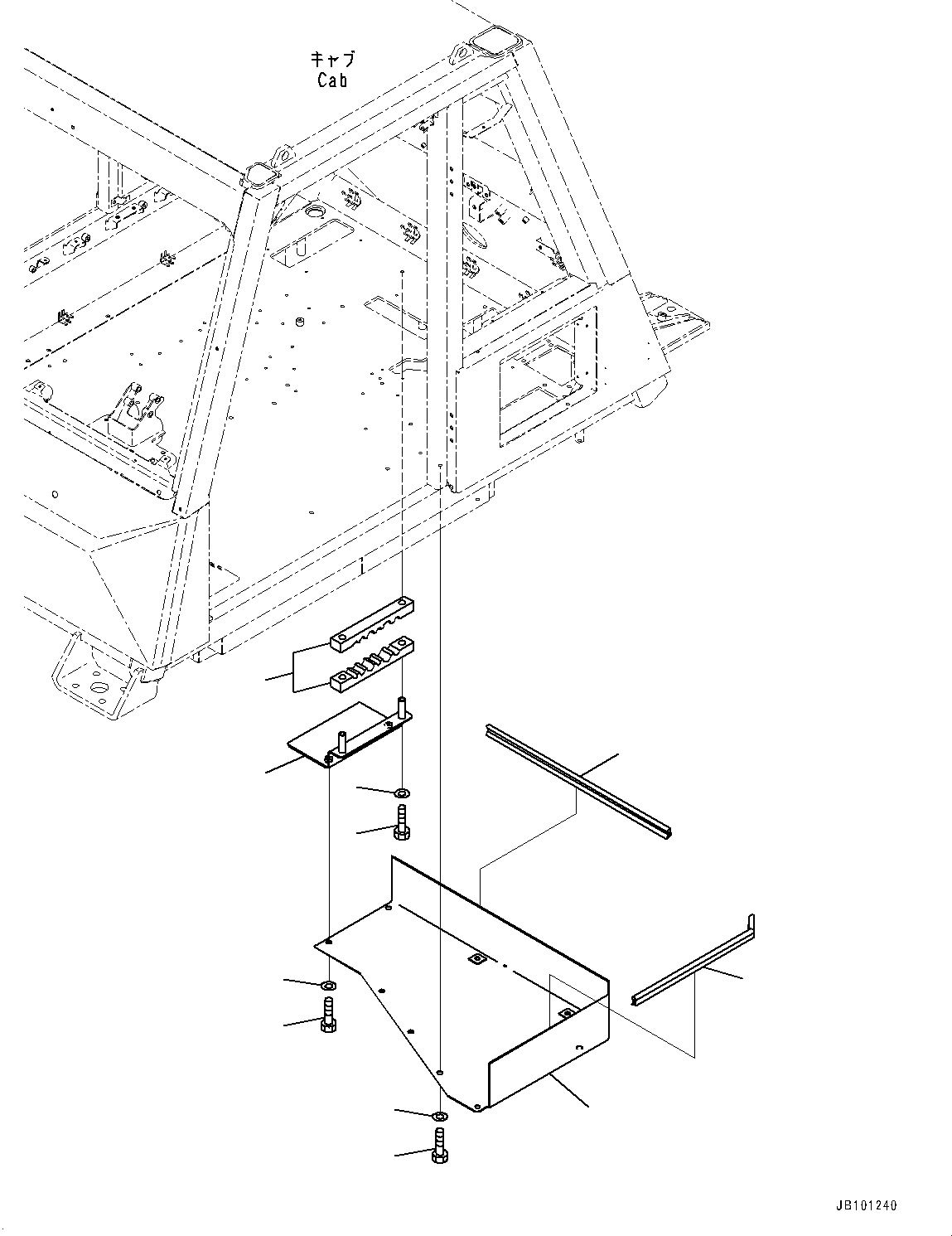 キャブ
Cab

JB101240