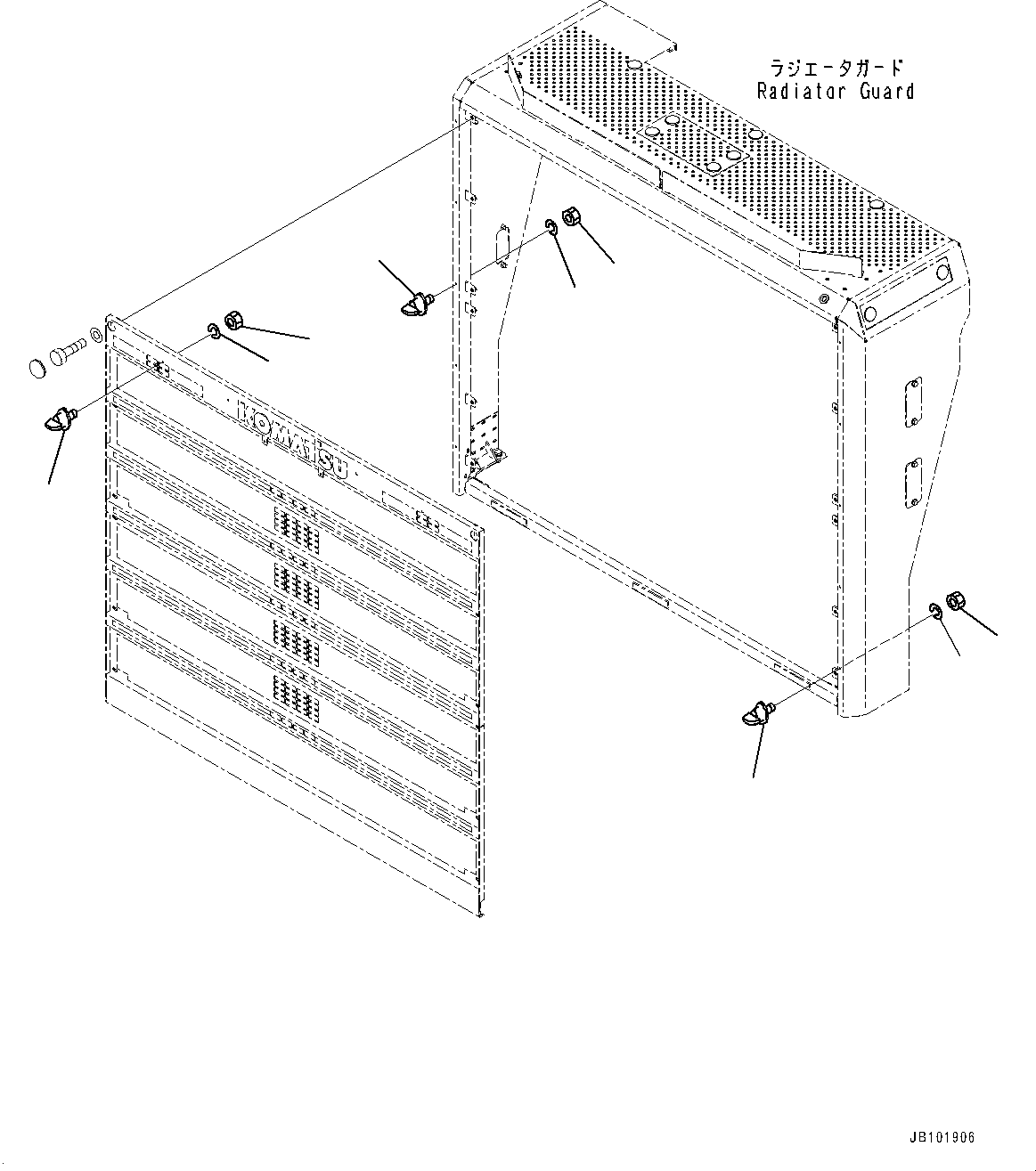 ラジエータガード
Radiator Guard

KOMATSU

JB101906