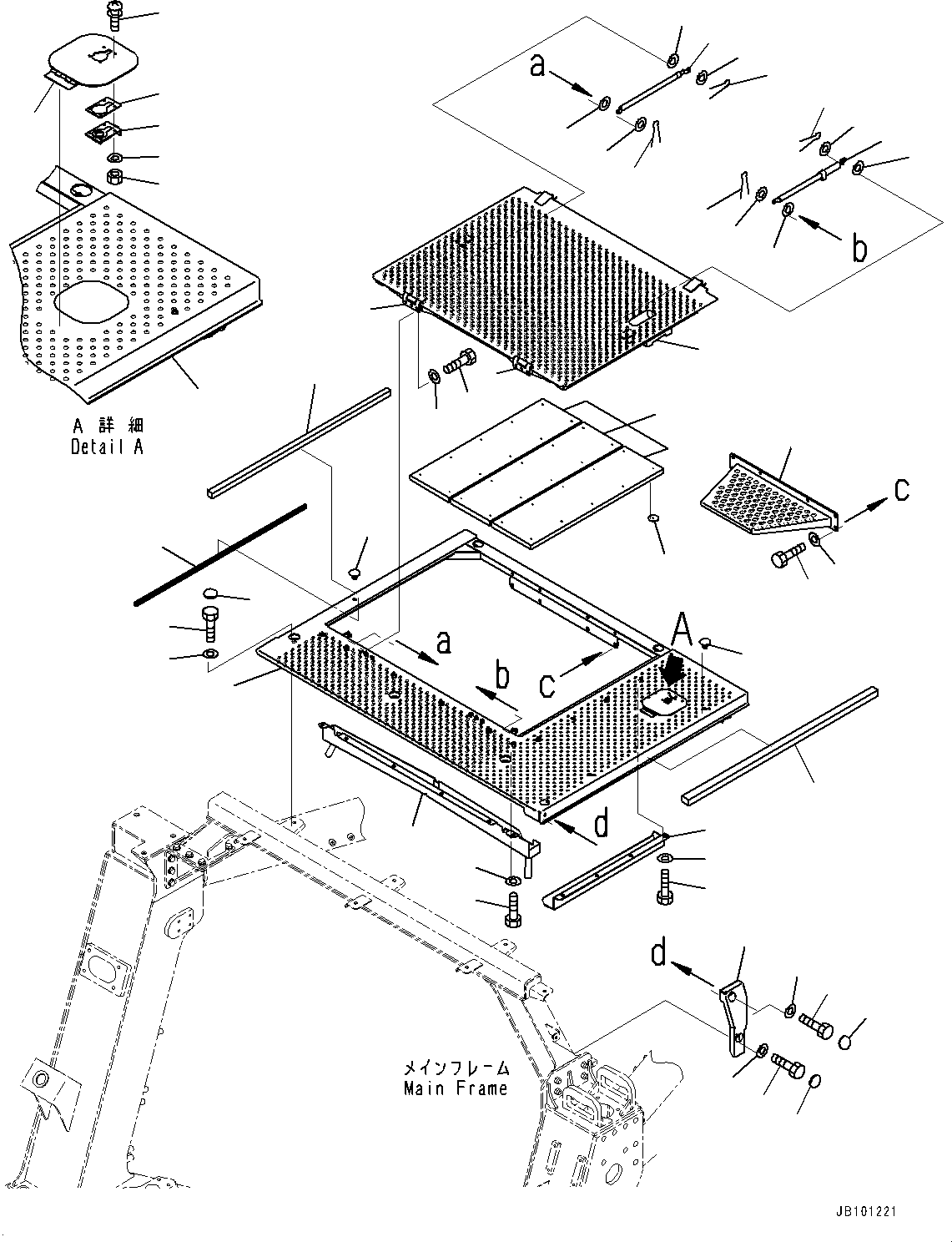 a

b

A 詳細
Detail A

c

a

b

c

A

d

d

メインフレーム
Main Frame

JB101221