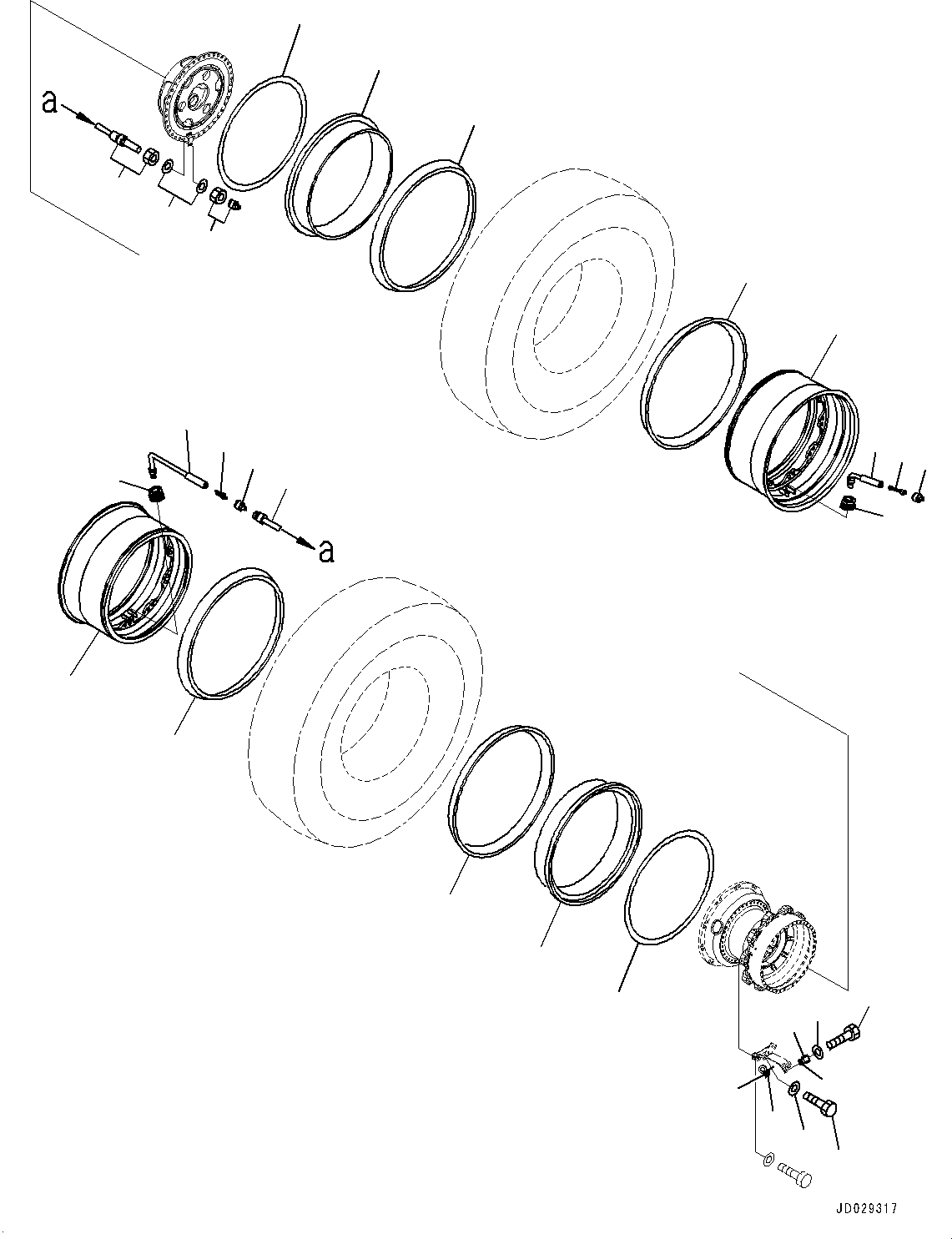 a

a

JD029317