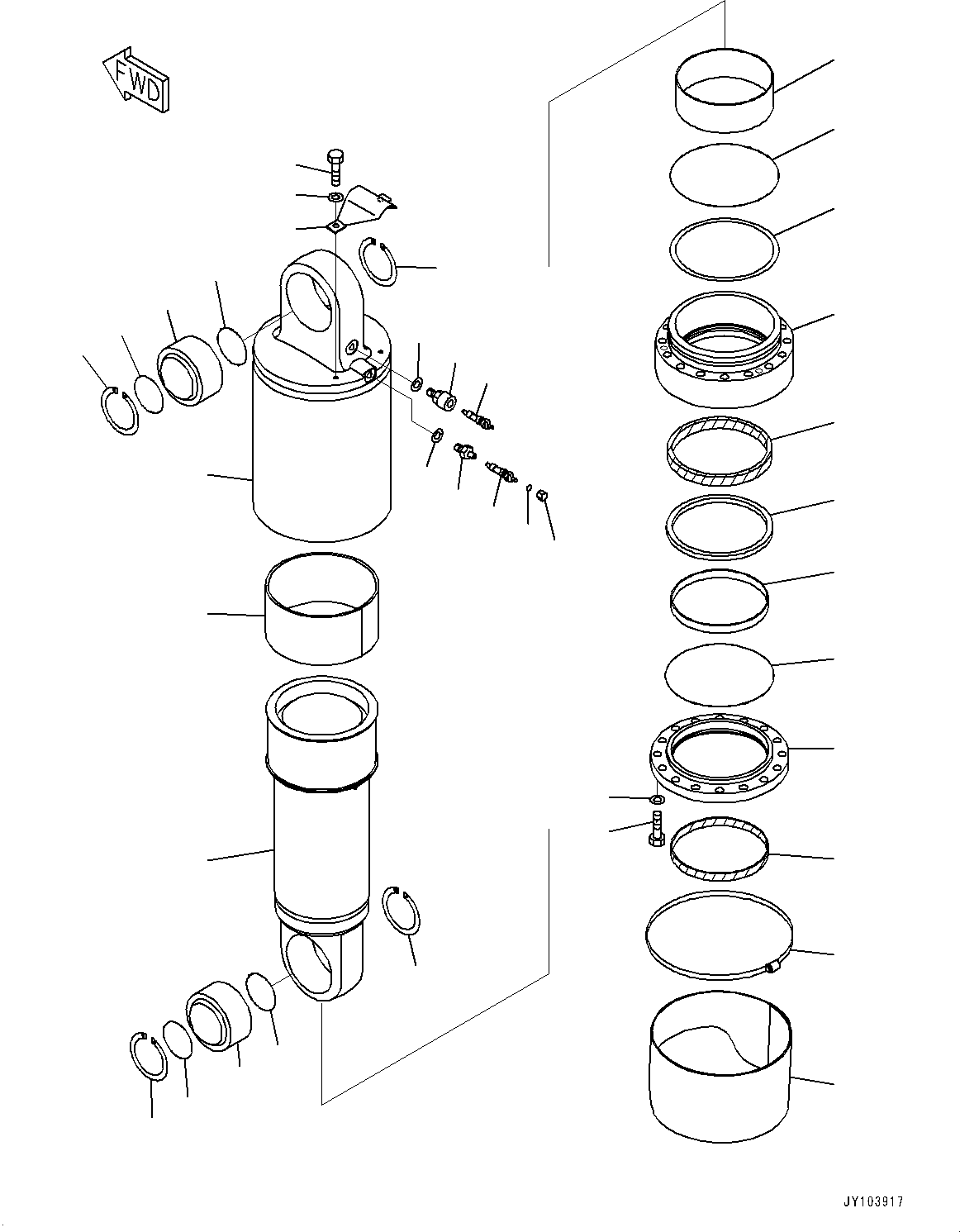 FWD

JY103917