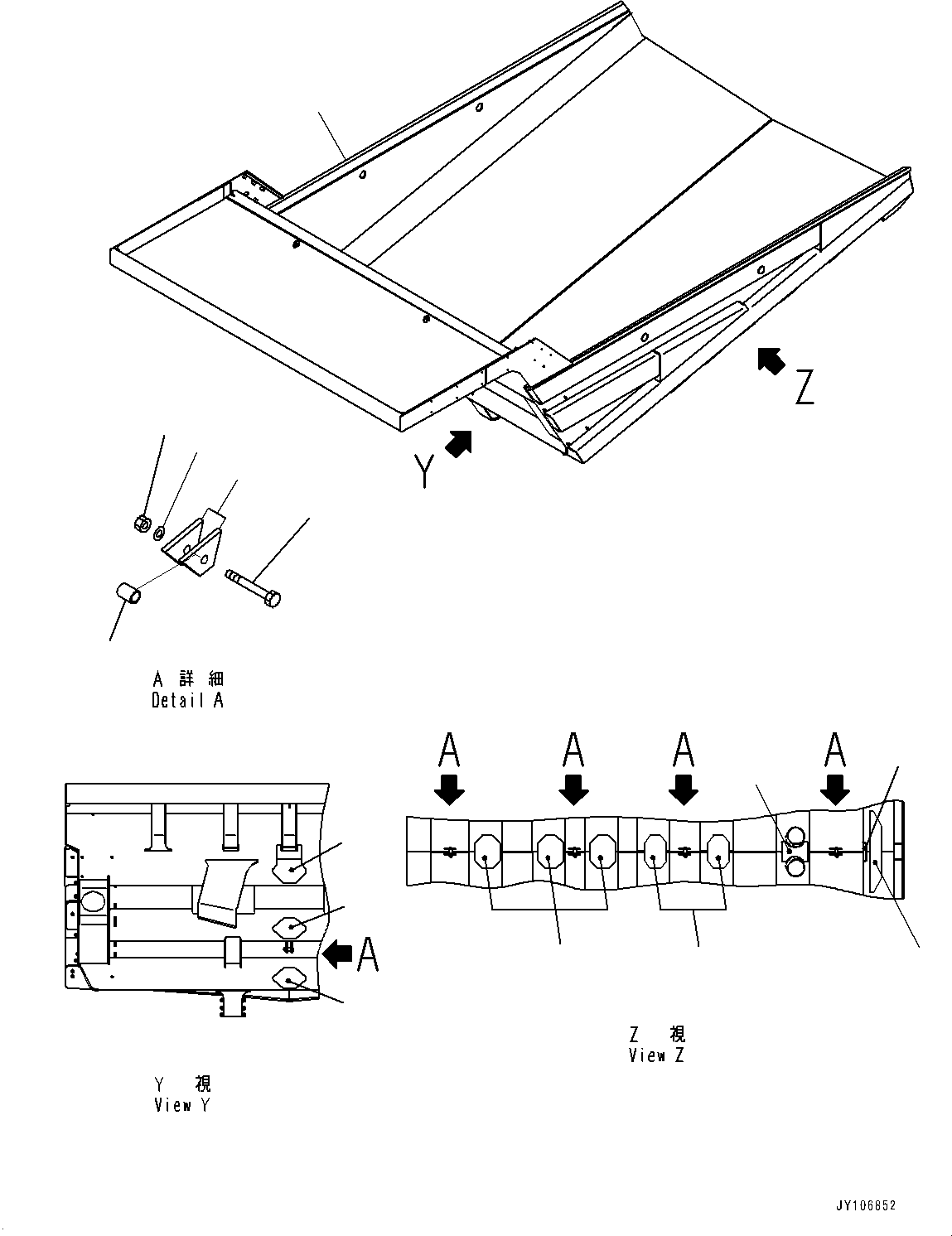 Z

Y

A 詳 細
Detail A

A A A A

A

Z 視
View Z

Y 視
View Y

JY106852