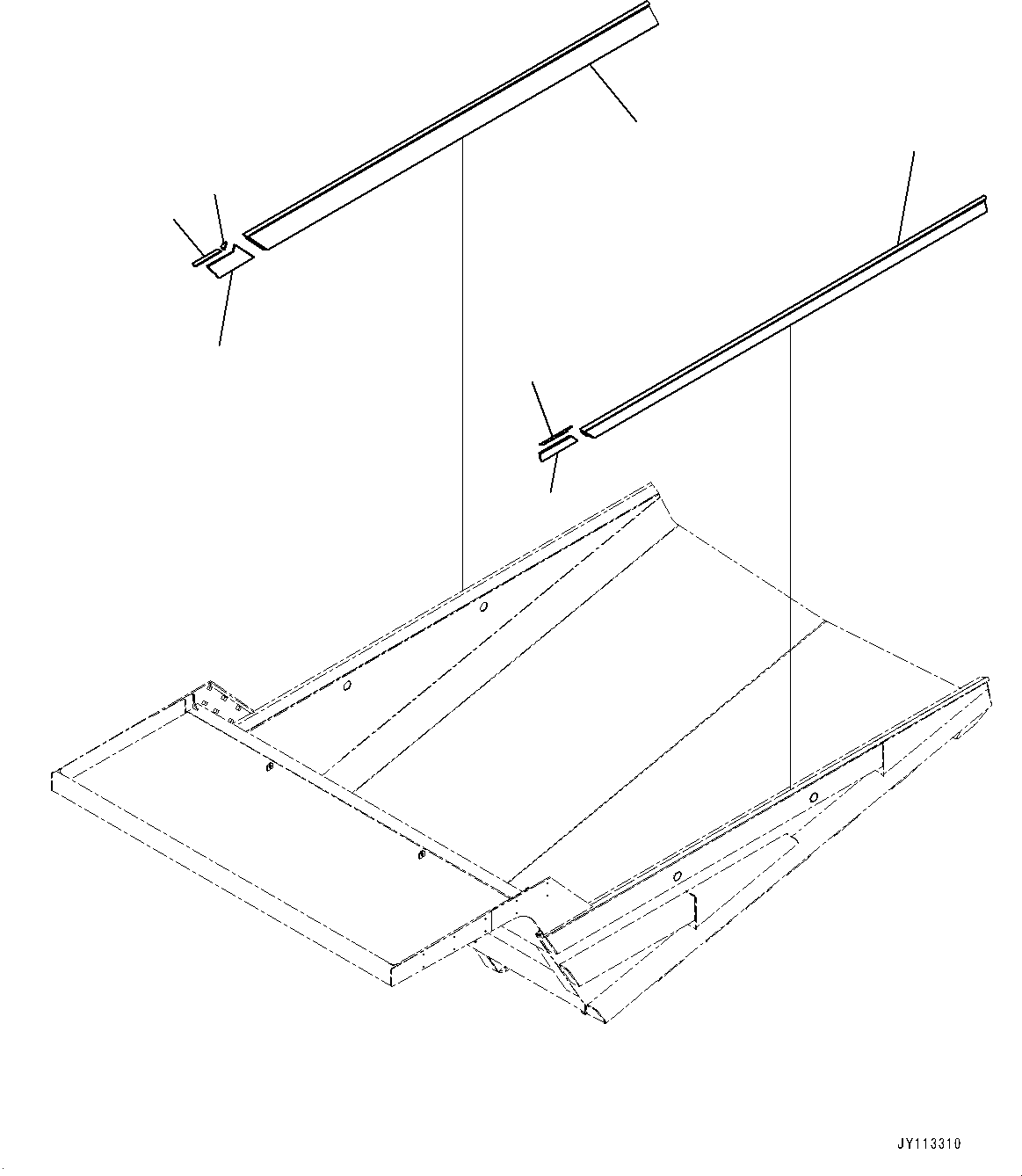 JY113310