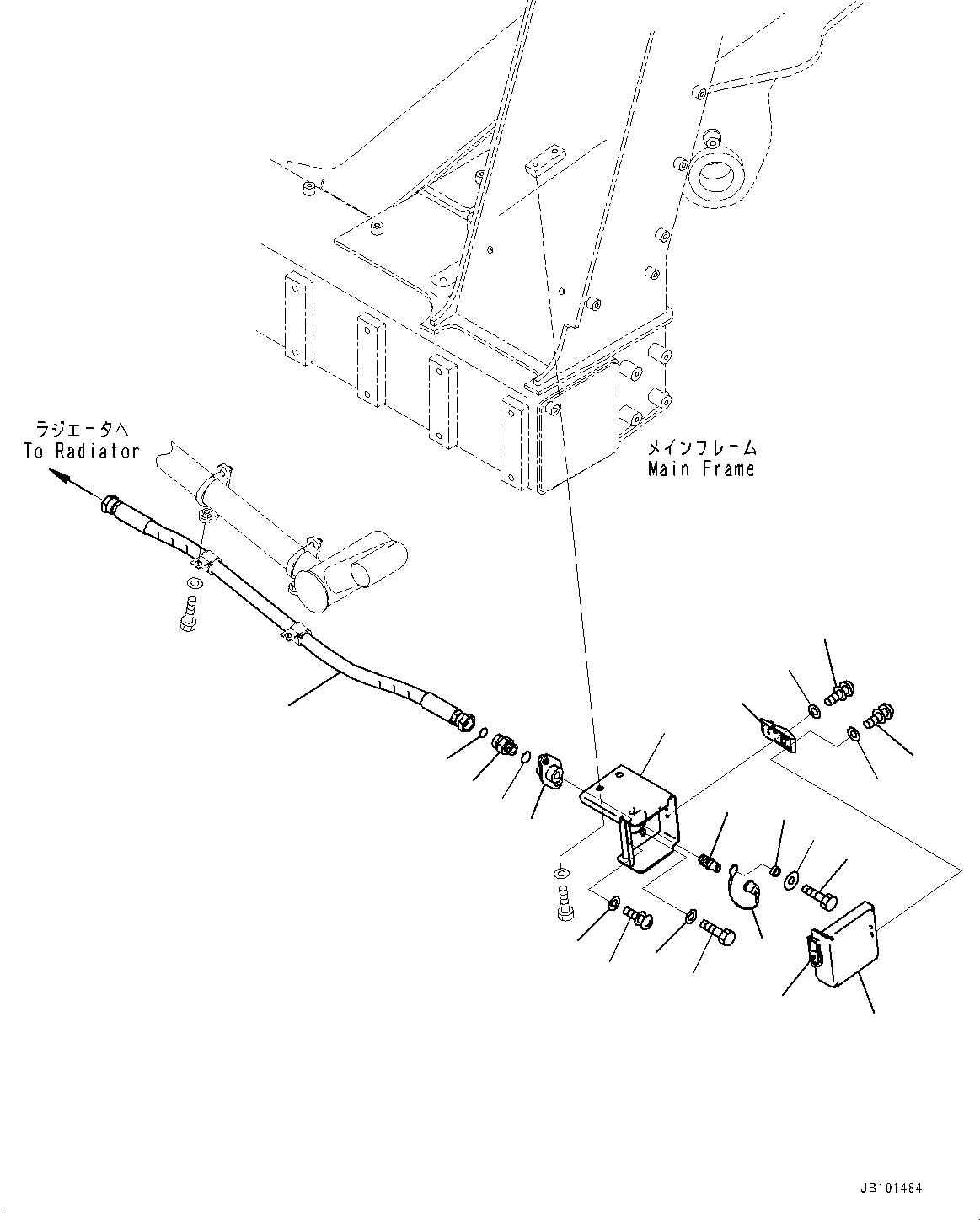 ラジエータへ
To Radiator

メインフレーム
Main Frame

JB101484