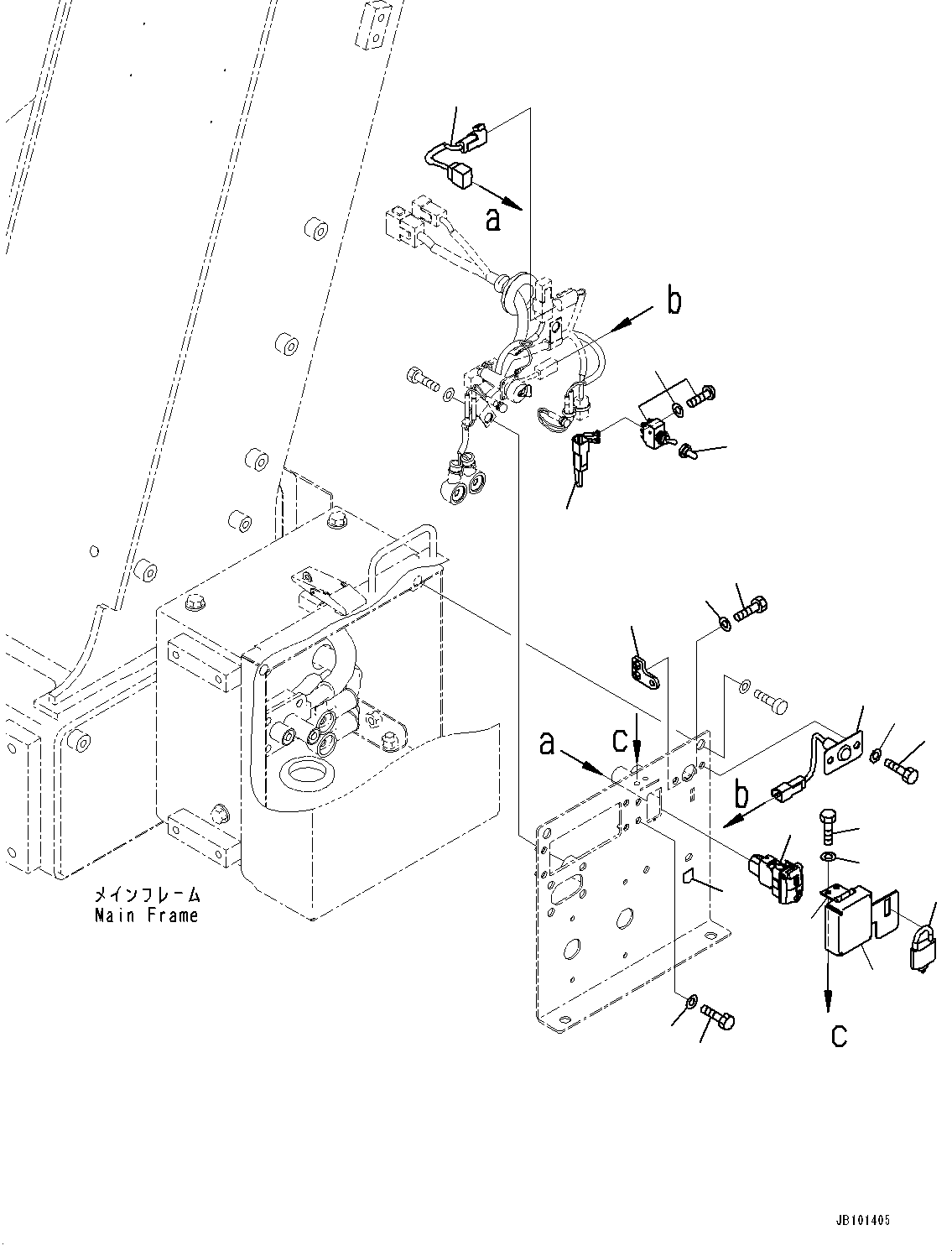 a

b

a

c

b

c

メインフレーム
Main Frame

JB101405