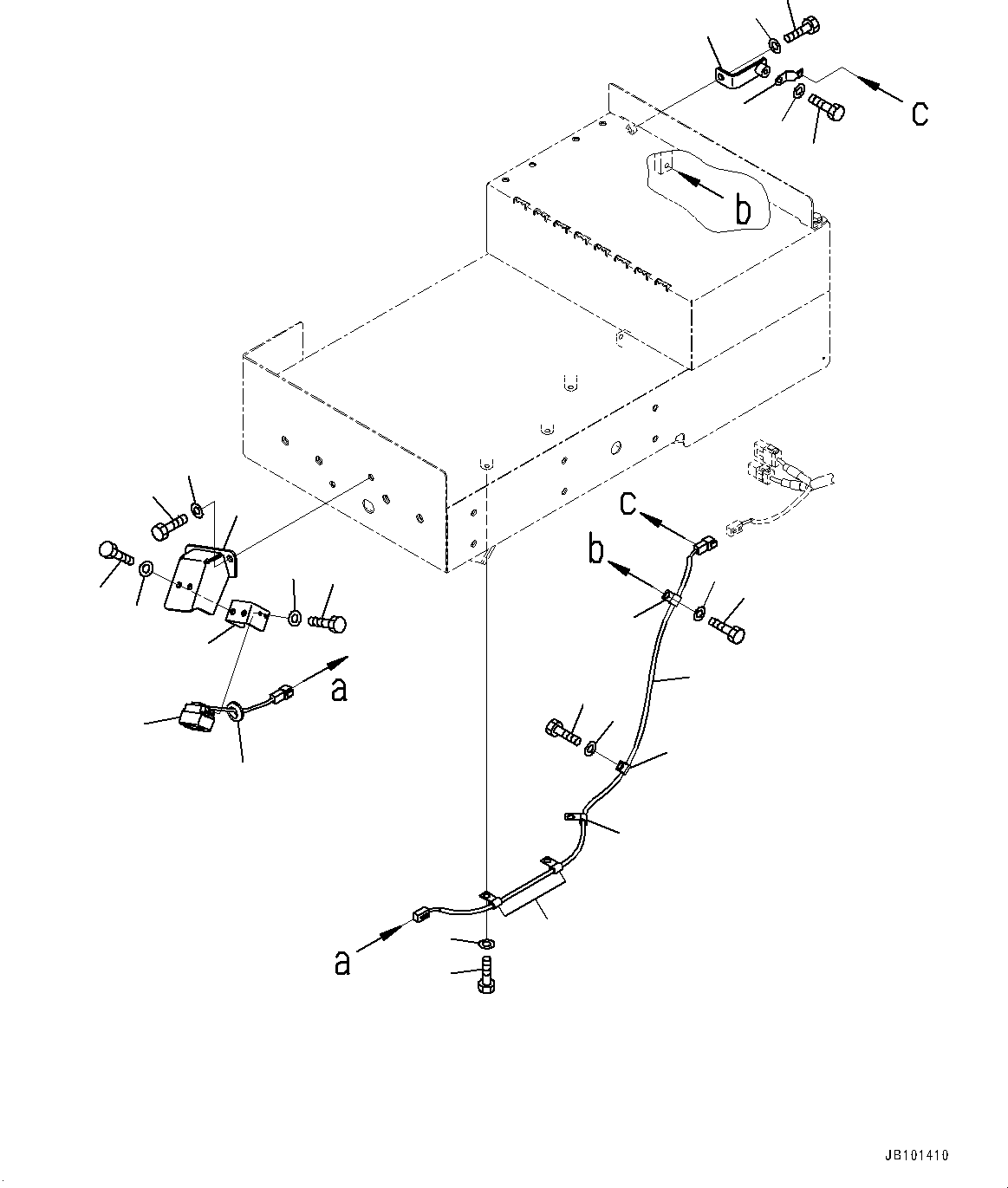 c
b
c
b
a
a
JB101410