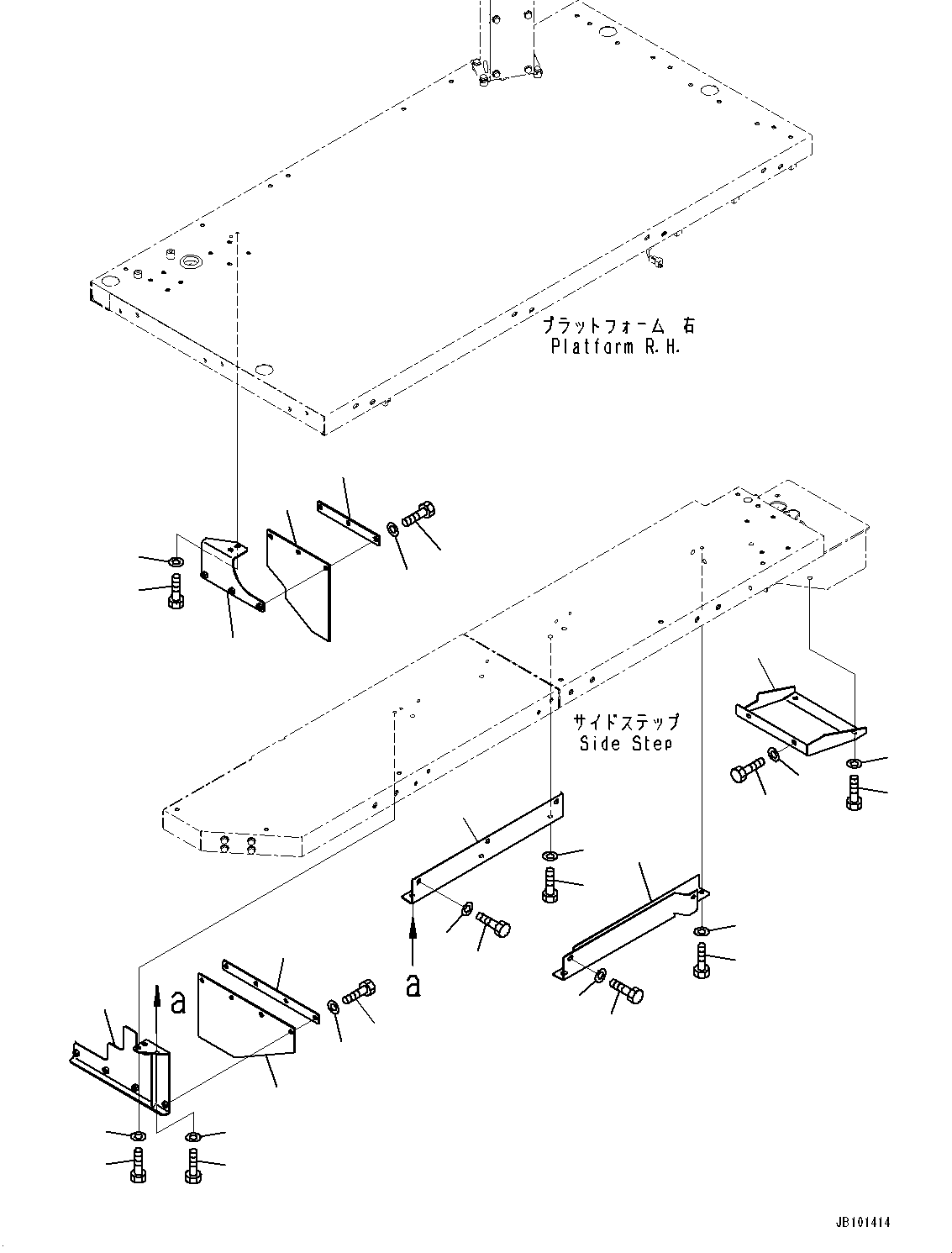 プラットフォーム 右
Platform R.H.

サイドステップ
Side Step

a

a

JB101414