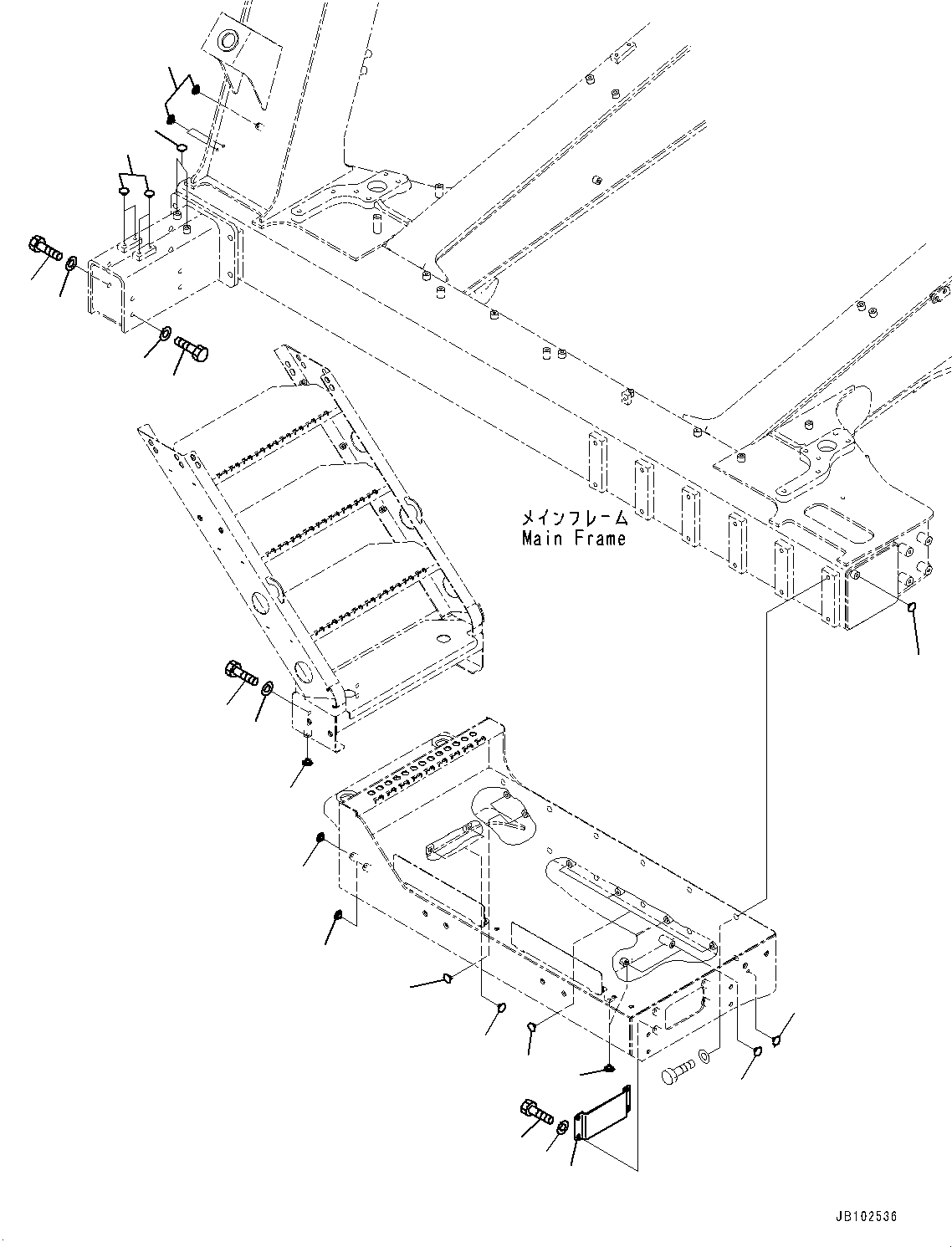 メインフレーム
Main Frame

JB102536