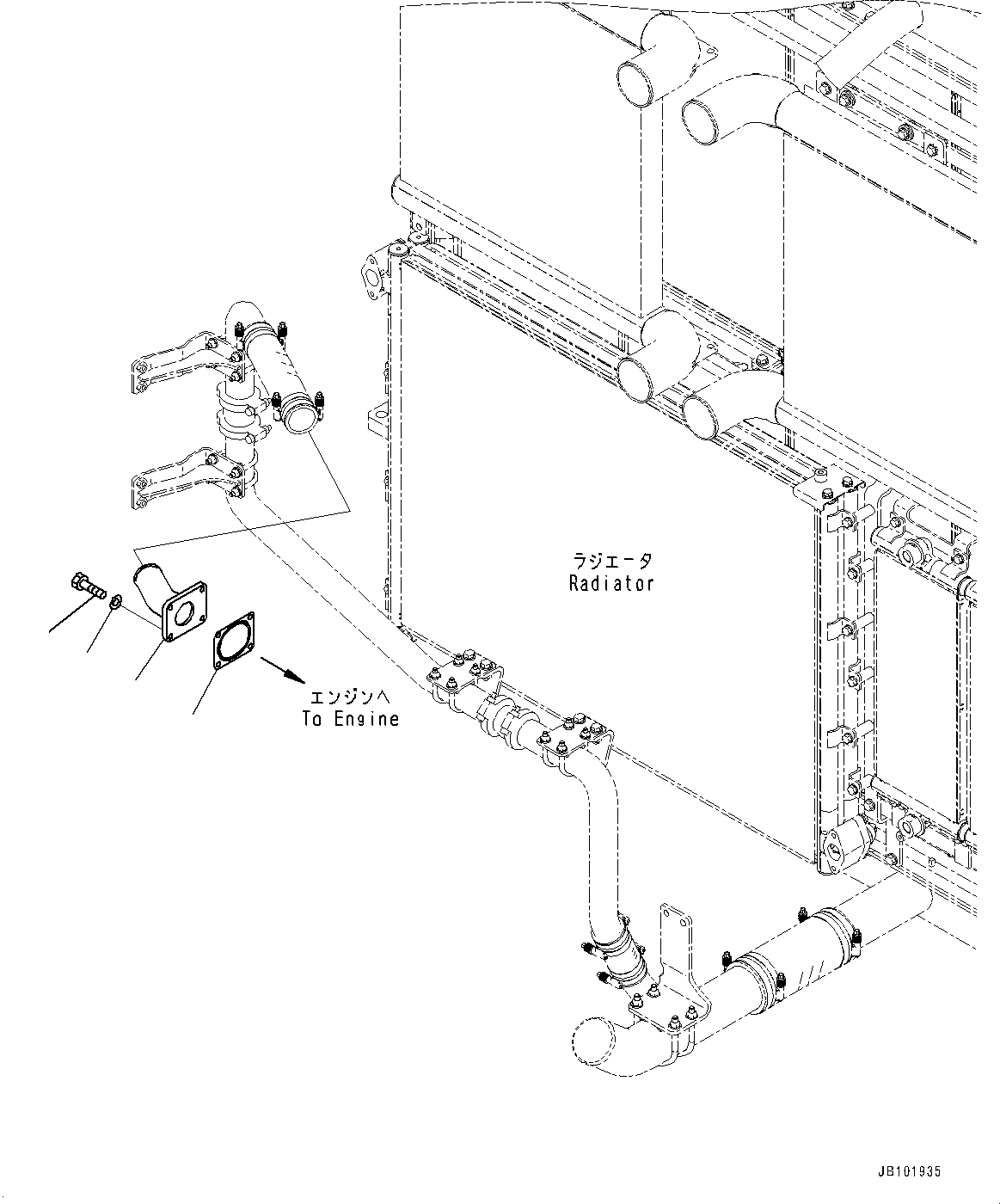 ラジエータ
Radiator

エンジンへ
To Engine

JB101935