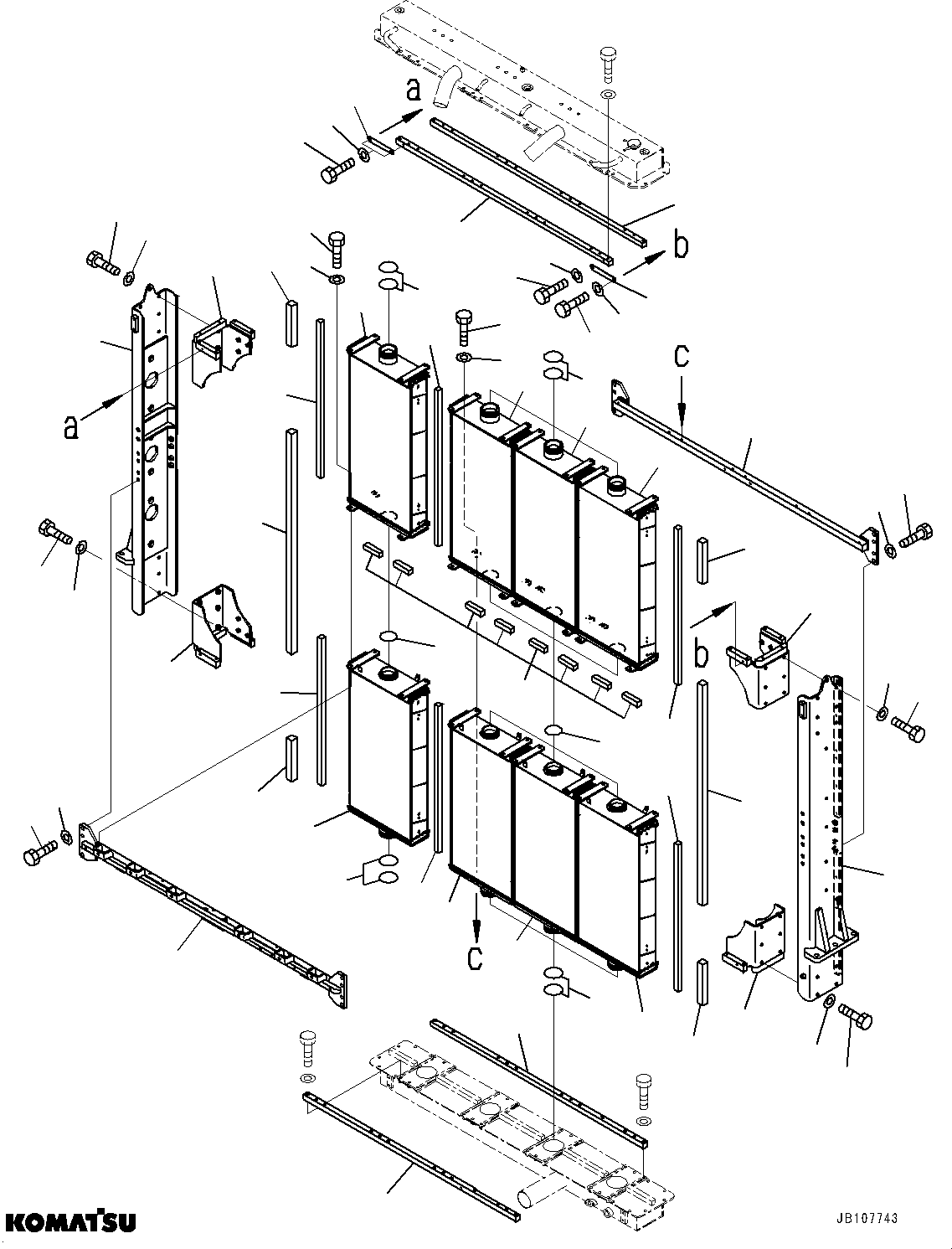 a
b
c
a
b
c
KOMATSU
JB107743