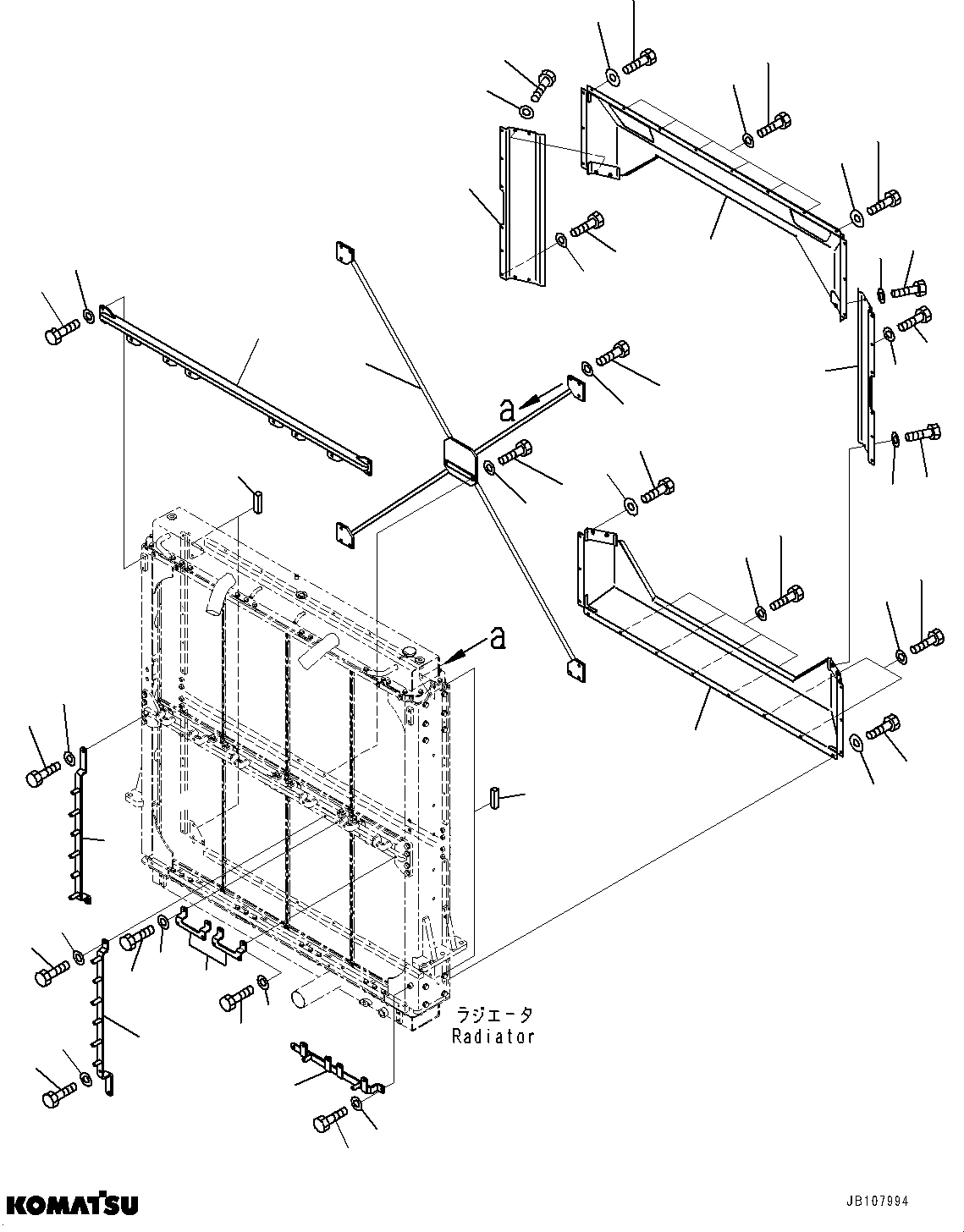 a

a

ラジエータ
Radiator

KOMATSU

JB107994