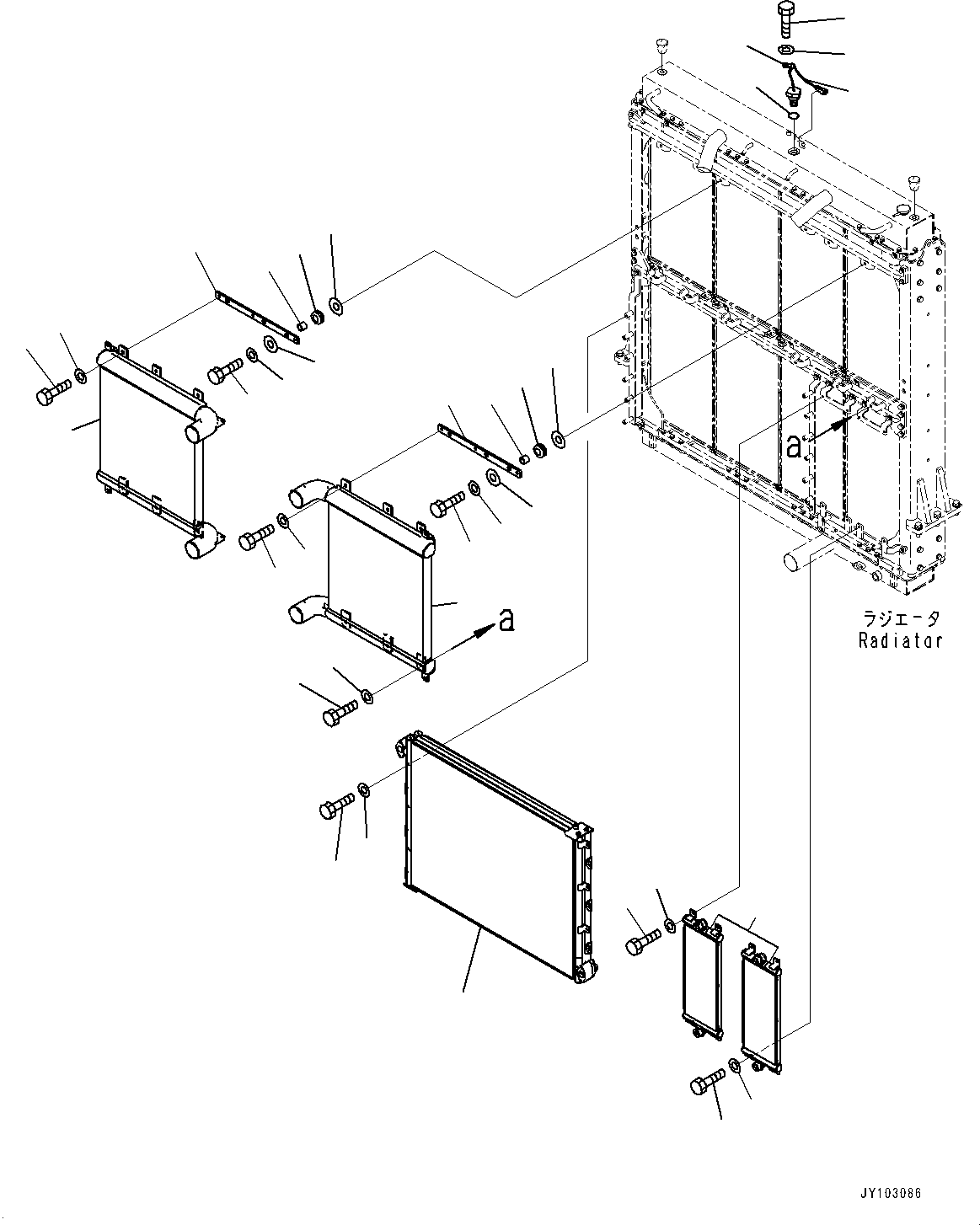 a

a

ラジエータ
Radiator

JY103086